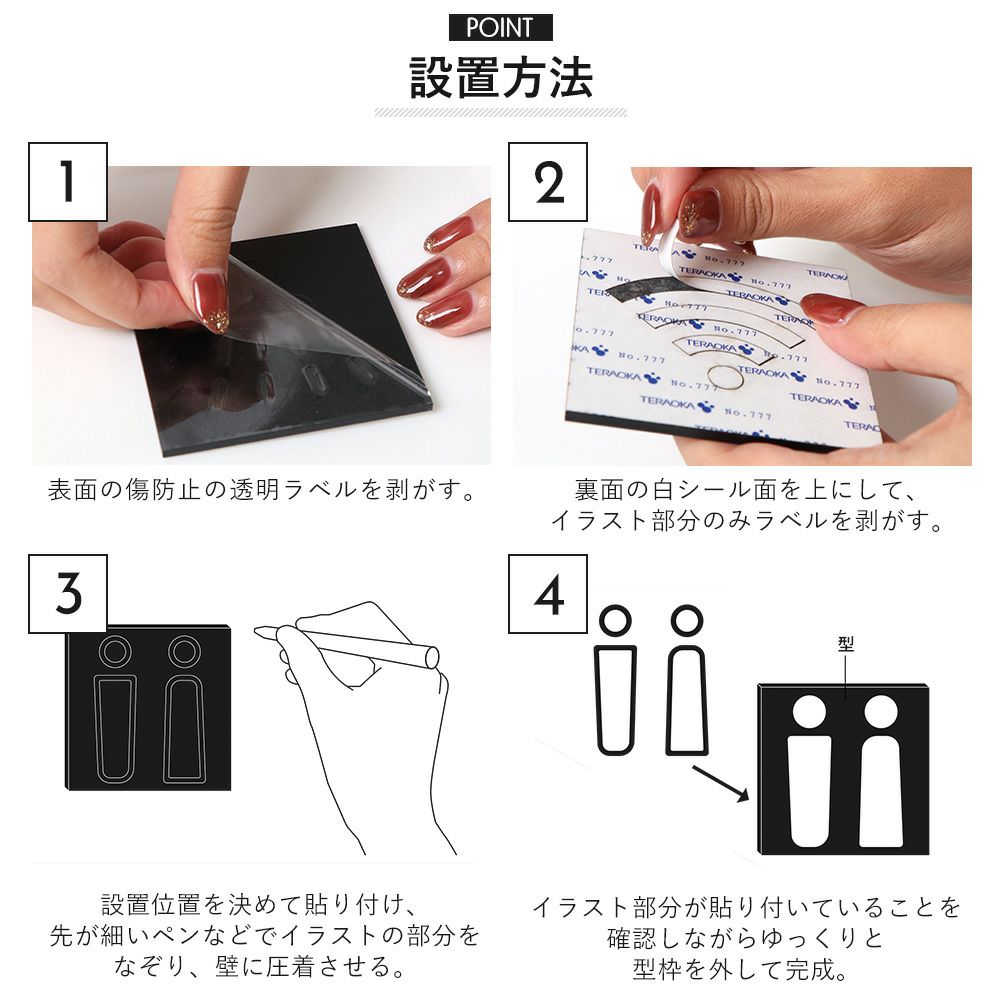 POINT
設置方法

1

表面の傷防止の透明ラベルを剥がす。

2

TERAOKA No.777

裏面の白シール面を上にして、イラスト部分のみラベルを剥がす。

3

設置位置を決めて貼り付け、先が細いペンなどでイラストの部分をなぞり、壁に圧着させる。

4

型

イラスト部分が貼り付いていることを確認しながらゆっくりと型枠を外して完成。