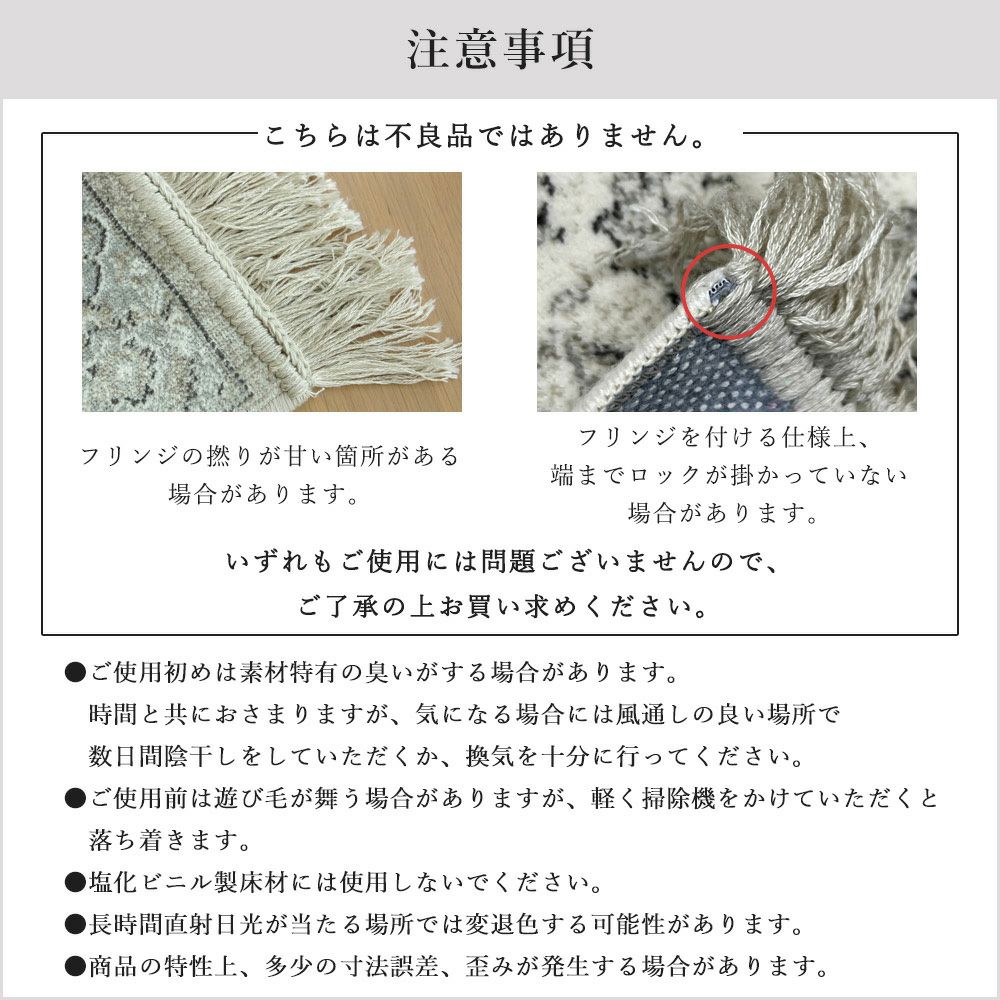 注意事項

こちらは不良品ではありません。

フリンジの撚りが甘い箇所がある場合があります。

フリンジを付ける仕様上、端までロックが掛かっていない場合があります。

いずれもご使用には問題ございませんので、ご了承の上お買い求めください。

●ご使用初めは素材特有の臭いがする場合があります。時間と共におさまりますが、気になる場合には風通しの良い場所で数日間陰干しをしていただくか、換気を十分に行ってください。

●ご使用前は遊び毛が舞う場合がありますが、軽く掃除機をかけていただくと落ち着きます。

●塩化ビニル製床材には使用しないでください。

●長時間直射日光が当たる場所では変退色する可能性があります。

●商品の特性上、多少の寸法誤差、歪みが発生する場合があります。