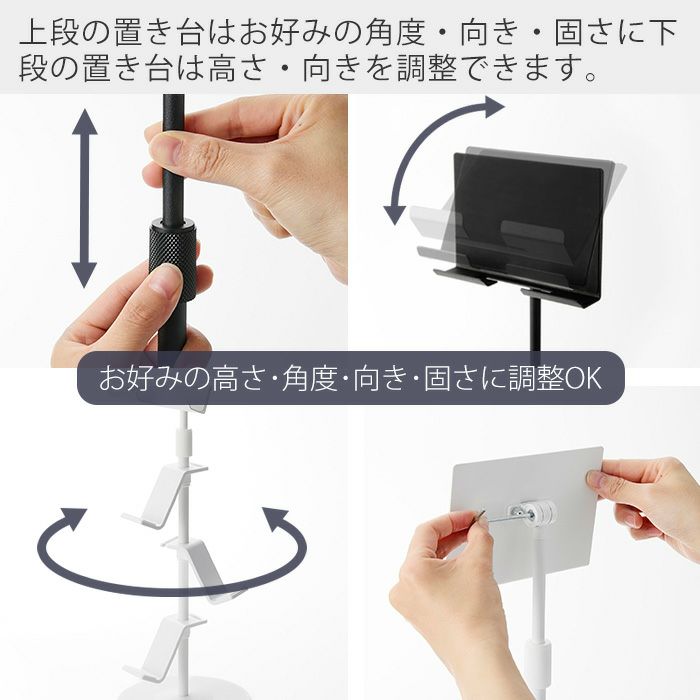 上段の置き台はお好みの角度・向き・固さに下段の置き台は高さ・向きを調整できます。

お好みの高さ・角度・向き・固さに調整OK