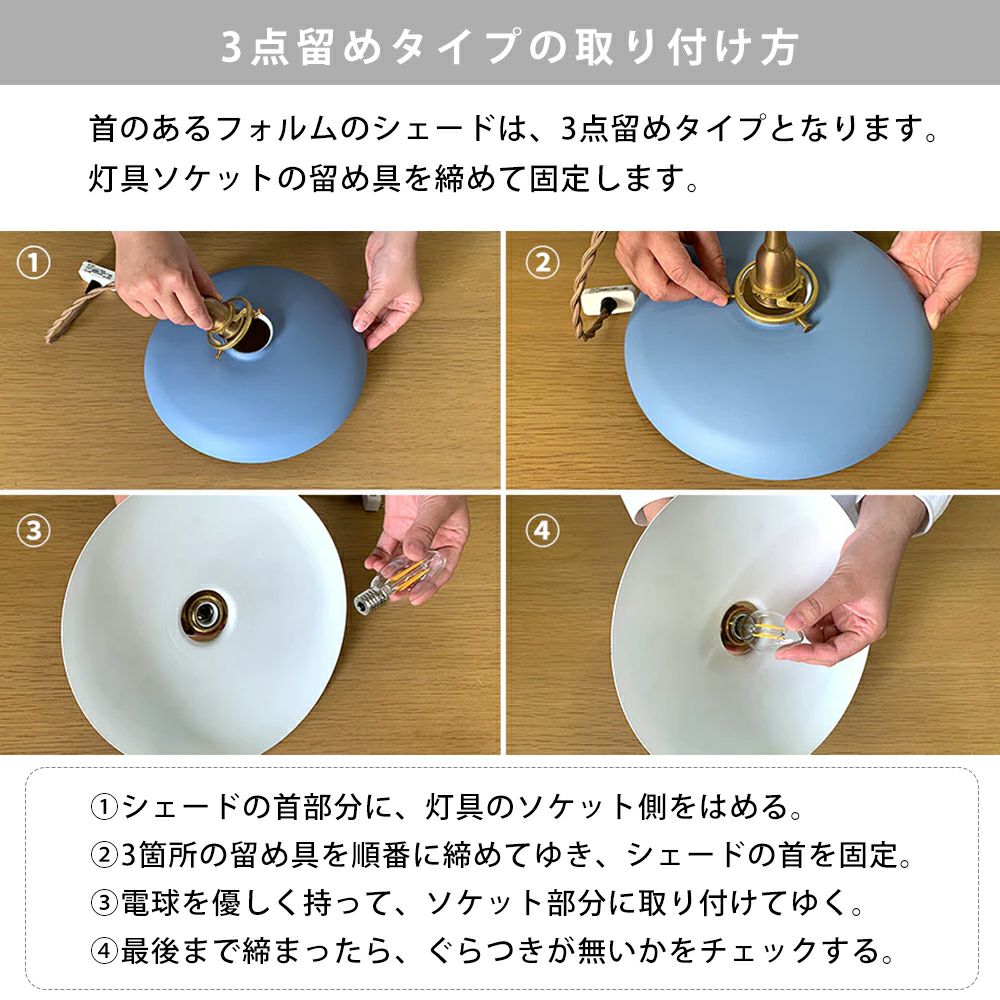 3点留めタイプの取り付け方

首のあるフォルムのシェードは、3点留めタイプとなります。
灯具ソケットの留め具を締めて固定します。

①

②

③

④

①シェードの首部分に、灯具のソケット側をはめる。
②3箇所の留め具を順番に締めてゆき、シェードの首を固定。
③電球を優しく持って、ソケット部分に取り付けてゆく。
④最後まで締まったら、ぐらつきが無いかをチェックする。