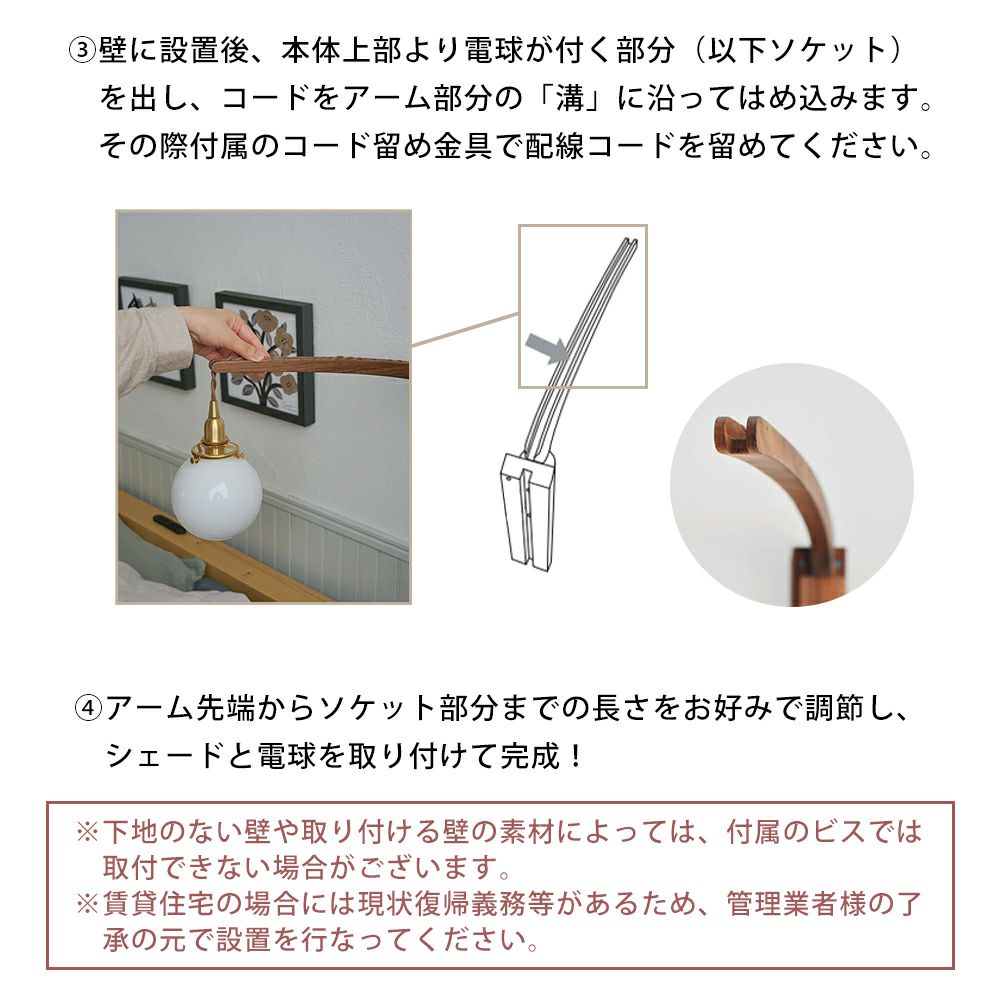 ③壁に設置後、本体上部より電球が付く部分（以下ソケット）を出し、コードをアーム部分の「溝」に沿ってはめ込みます。その際付属のコード留め金具で配線コードを留めてください。

④アーム先端からソケット部分までの長さをお好みで調節し、シェードと電球を取り付けて完成！

※下地のない壁や取り付ける壁の素材によっては、付属のビスでは取付できない場合がございます。
※賃貸住宅の場合には現状復帰義務等があるため、管理業者様の了承の元で設置を行なってください。