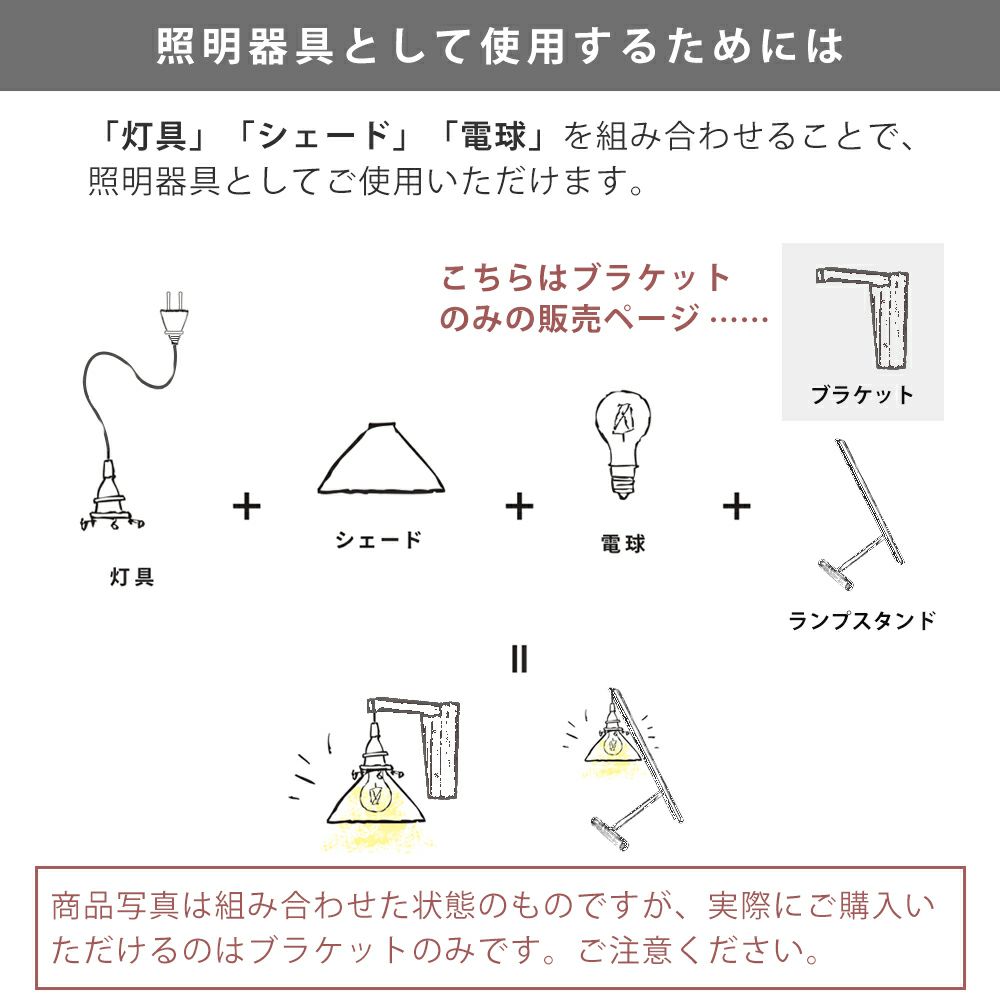 照明器具として使用するためには

「灯具」「シェード」「電球」を組み合わせることで、照明器具としてご使用いただけます。

こちらはブラケットのみの販売ページ……

ブラケット

灯具

+

シェード

+

電球

+

ランプスタンド

=

商品写真は組み合わせた状態のものですが、実際にご購入いただけるのはブラケットのみです。ご注意ください。