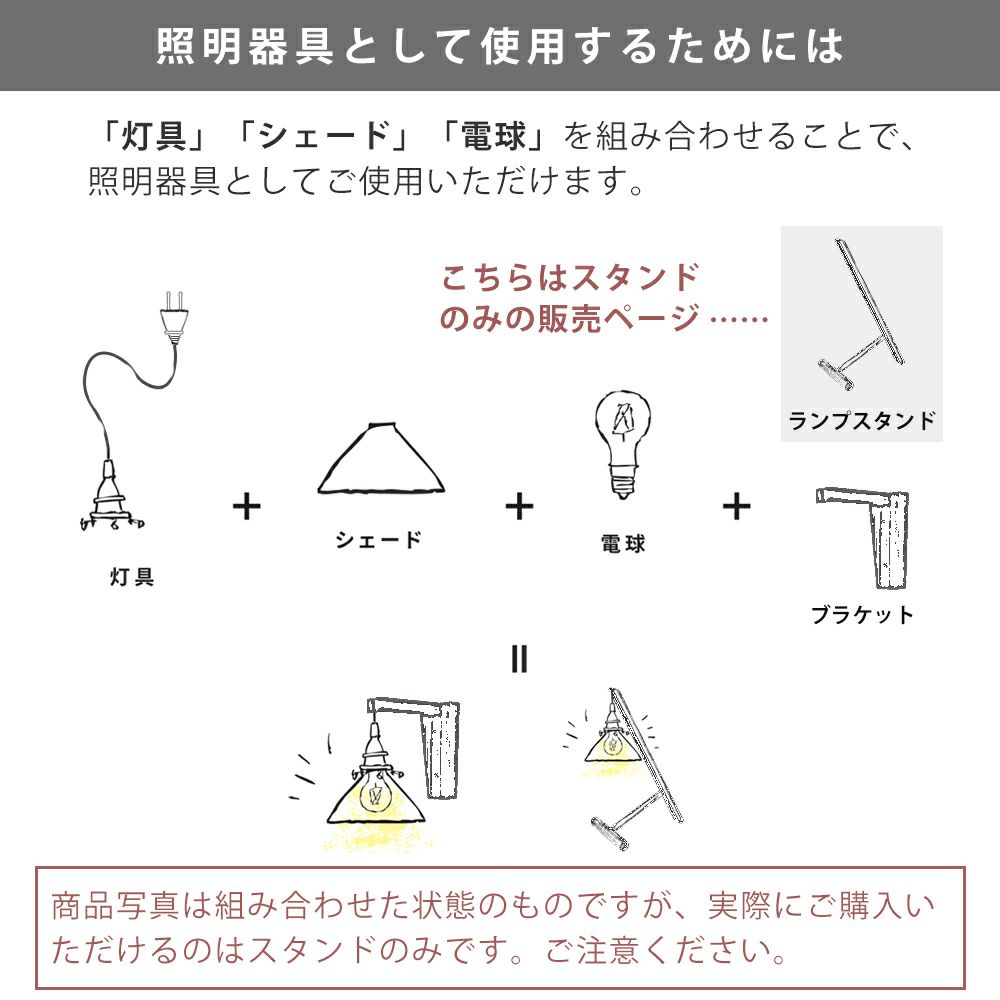 照明器具として使用するためには

「灯具」「シェード」「電球」を組み合わせることで、照明器具としてご使用いただけます。

こちらはスタンドのみの販売ページ……

ランプスタンド

灯具

+

シェード

+

電球

+

ブラケット

=

商品写真は組み合わせた状態のものですが、実際にご購入いただけるのはスタンドのみです。ご注意ください。