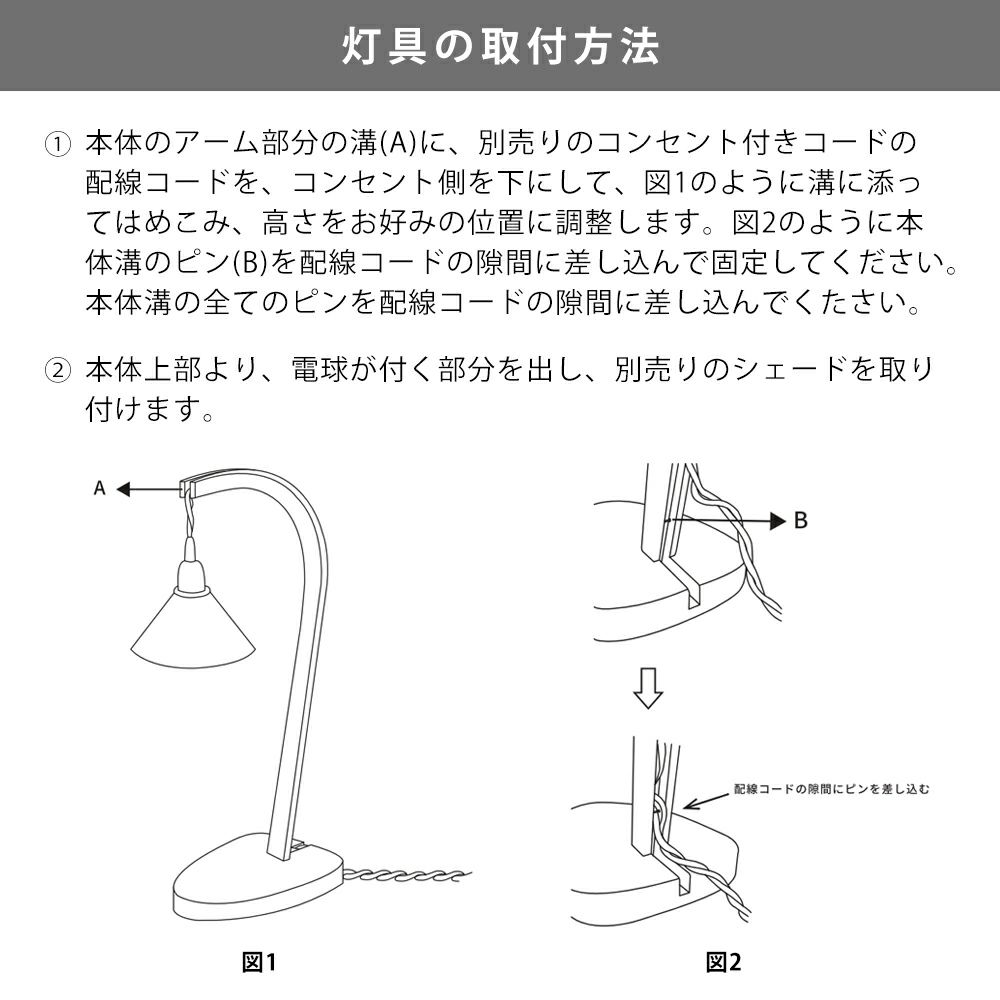 灯具の取付方法

① 本体のアーム部分の溝(A)に、別売りのコンセント付きコードの配線コードを、コンセント側を下にして、図1のように溝に添ってはめこみ、高さをお好みの位置に調整します。図2のように本体溝のピン(B)を配線コードの隙間に差し込んで固定してください。本体溝の全てのピンを配線コードの隙間に差し込んでください。

② 本体上部より、電球が付く部分を出し、別売りのシェードを取り付けます。

A

B

配線コードの隙間にピンを差し込む

図1

図2