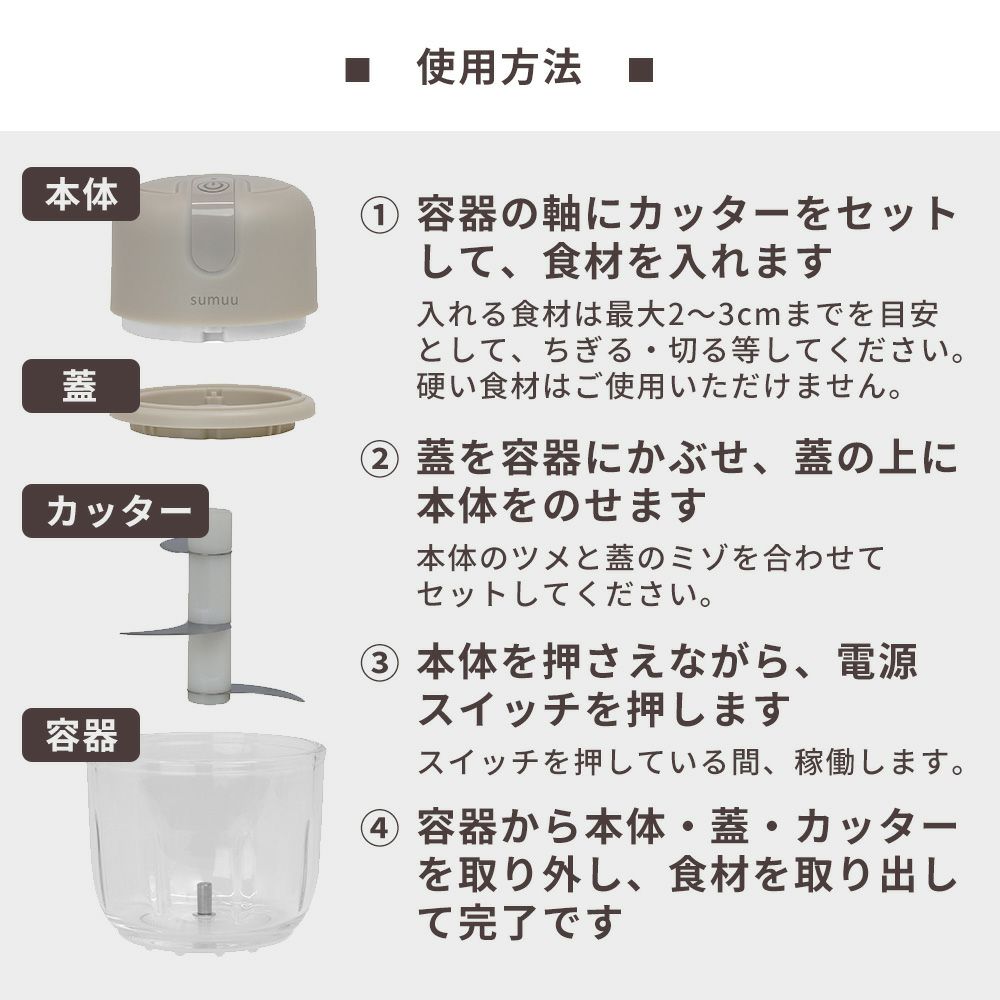 ■ 使用方法 ■

本体

sumuu

蓋

カッター

容器

① 容器の軸にカッターをセットして、食材を入れます

入れる食材は最大2〜3cmまでを目安として、ちぎる・切る等してください。硬い食材はご使用いただけません。

② 蓋を容器にかぶせ、蓋の上に本体をのせます

本体のツメと蓋のミゾを合わせてセットしてください。

③ 本体を押さえながら、電源スイッチを押します

スイッチを押している間、稼働します。

④ 容器から本体・蓋・カッターを取り外し、食材を取り出して完了です