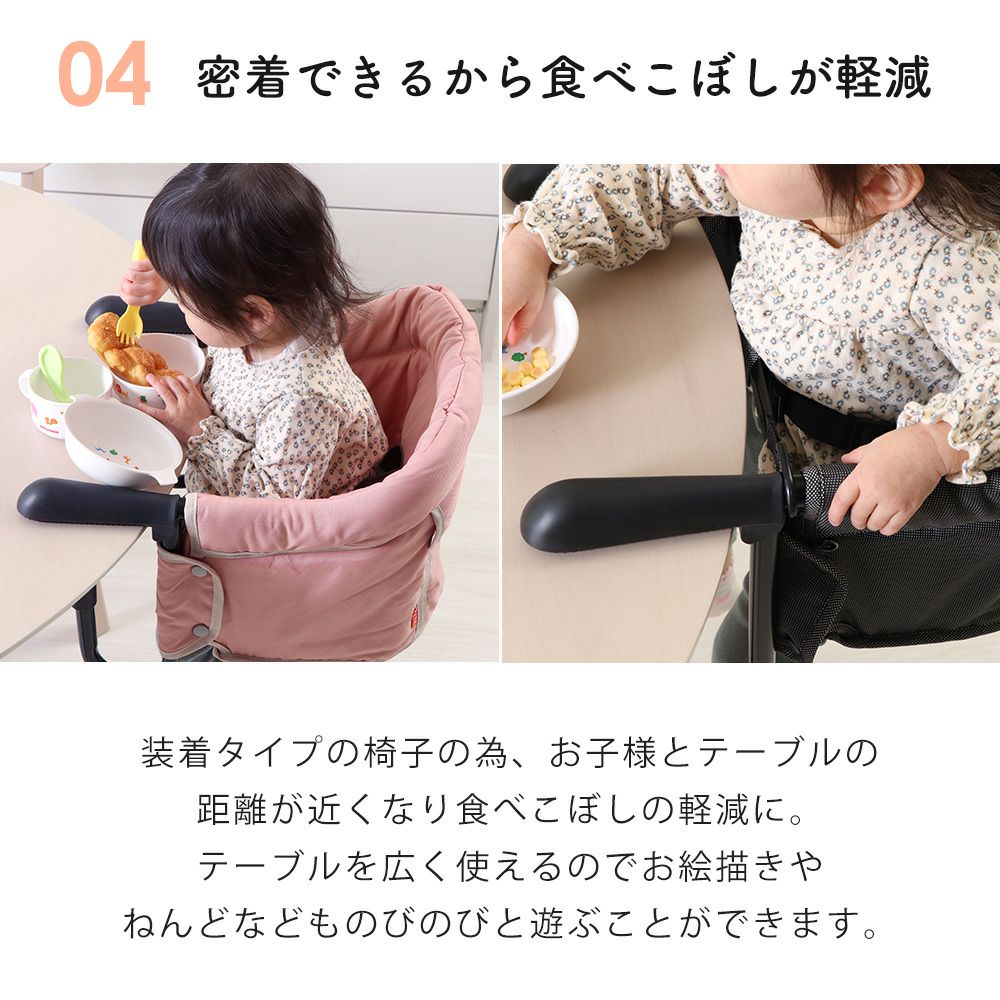 04 密着できるから食べこぼしが軽減

装着タイプの椅子の為、お子様とテーブルの距離が近くなり食べこぼしの軽減に。テーブルを広く使えるのでお絵描きやねんどなどものびのびと遊ぶことができます。