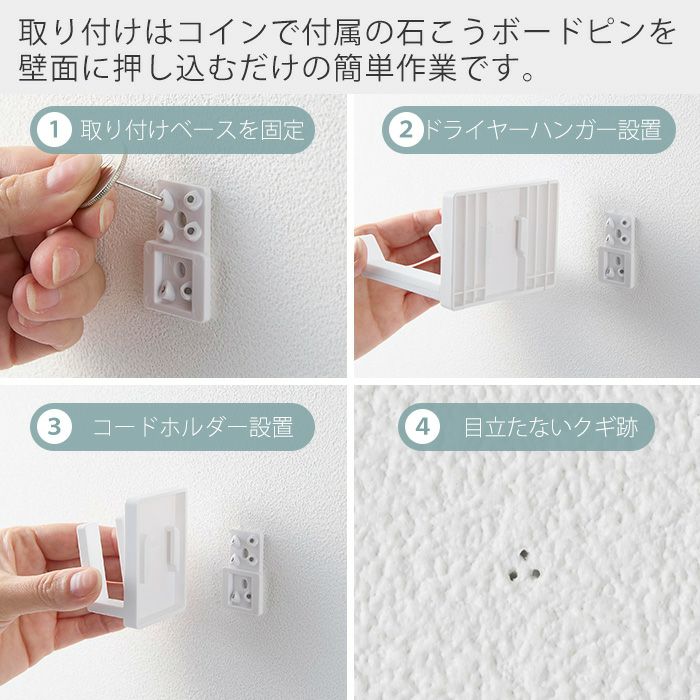 取り付けはコインで付属の石こうボードピンを壁面に押し込むだけの簡単作業です。

1 取り付けベースを固定

2 ドライヤーハンガー設置

3 コードホルダー設置

4 目立たないクギ跡