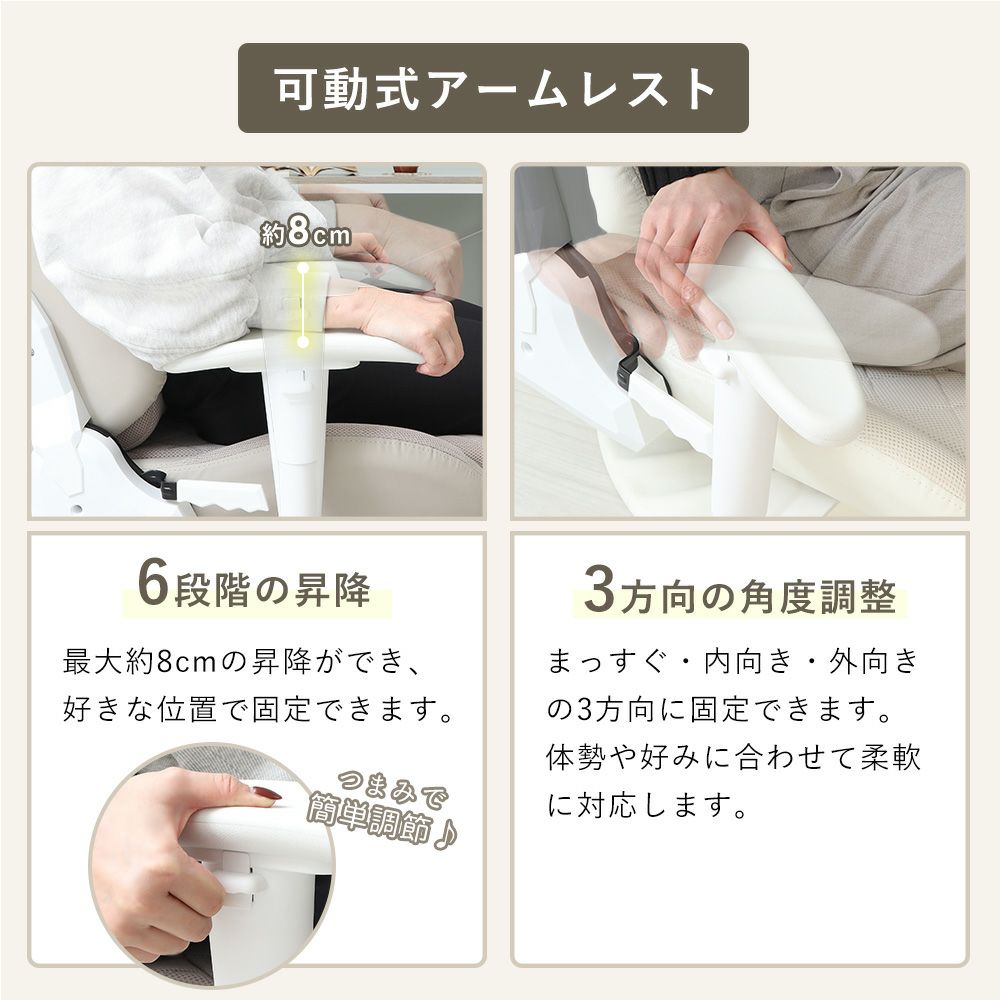 可動式アームレスト

約8cm

6段階の昇降

最大約8cmの昇降ができ、好きな位置で固定できます。

つまみで簡単調節♪

3方向の角度調整

まっすぐ・内向き・外向きの3方向に固定できます。体勢や好みに合わせて柔軟に対応します。