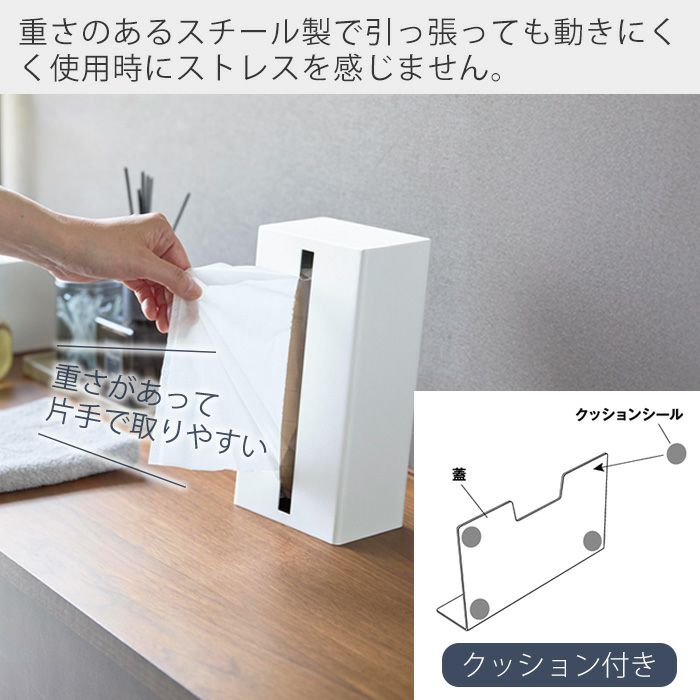 重さのあるスチール製で引っ張っても動きにくく使用時にストレスを感じません。

重さがあって
片手で取りやすい

クッションシール

蓋

クッション付き