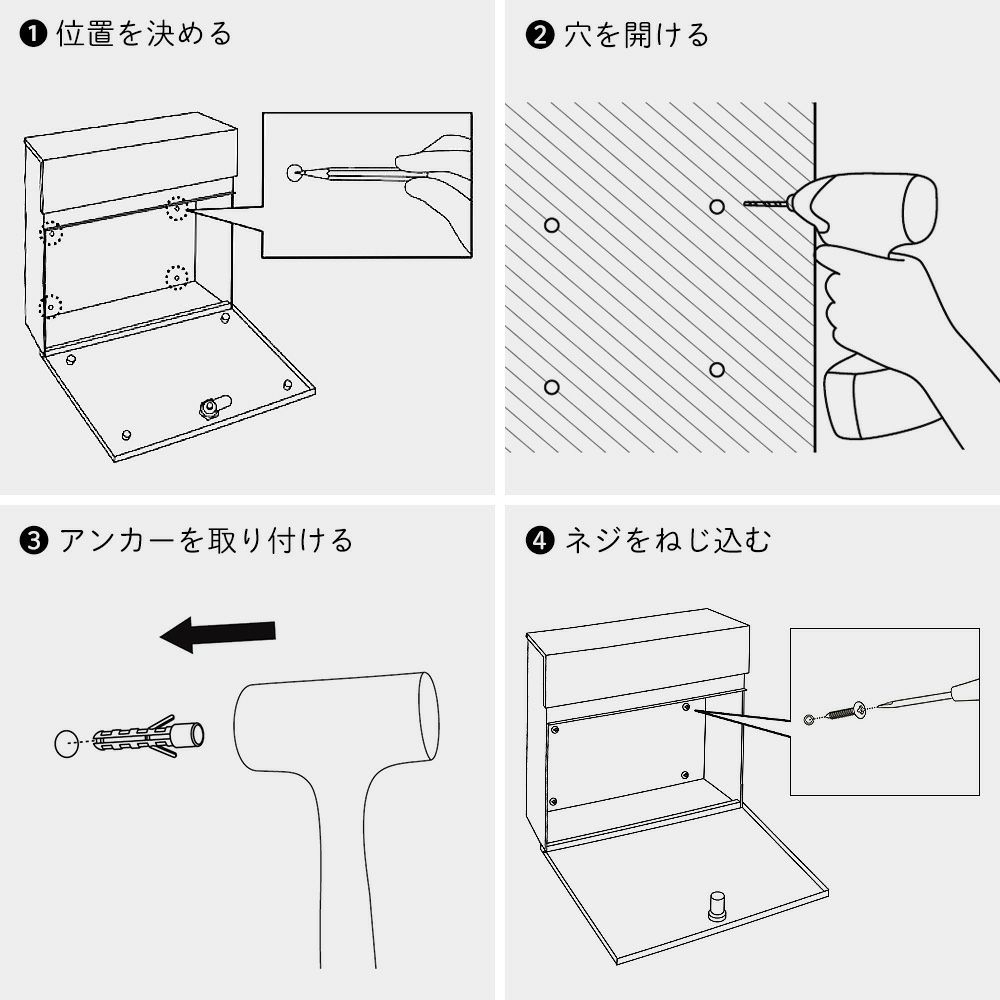 ❶ 位置を決める

❷ 穴を開ける

❸ アンカーを取り付ける

❹ ネジをねじ込む