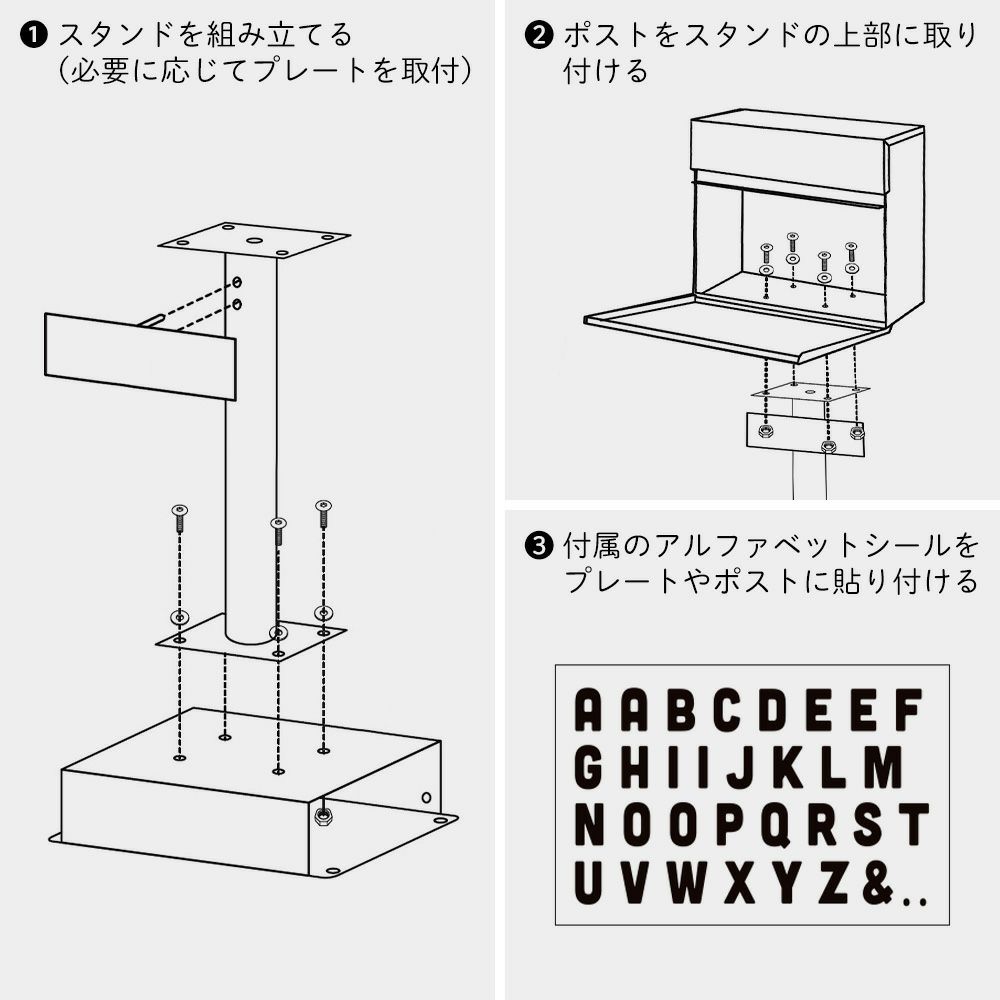 ❶ スタンドを組み立てる
（必要に応じてプレートを取付）

❷ ポストをスタンドの上部に取り付ける

❸ 付属のアルファベットシールをプレートやポストに貼り付ける

AABCDEEF
GHIIJKLM
NOOPQRST
UVWXYZ&..