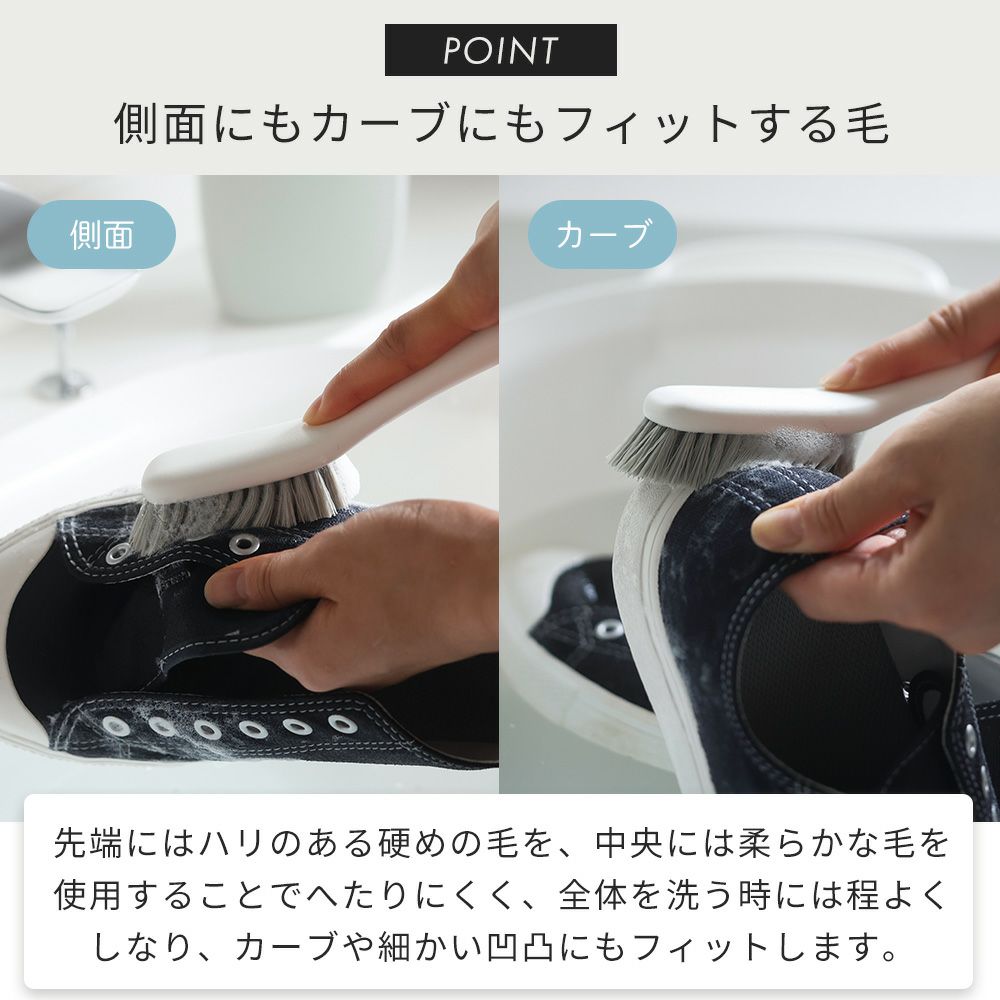 POINT
側面にもカーブにもフィットする毛

側面

カーブ

先端にはハリのある硬めの毛を、中央には柔らかな毛を使用することでへたりにくく、全体を洗う時には程よくしなり、カーブや細かい凹凸にもフィットします。