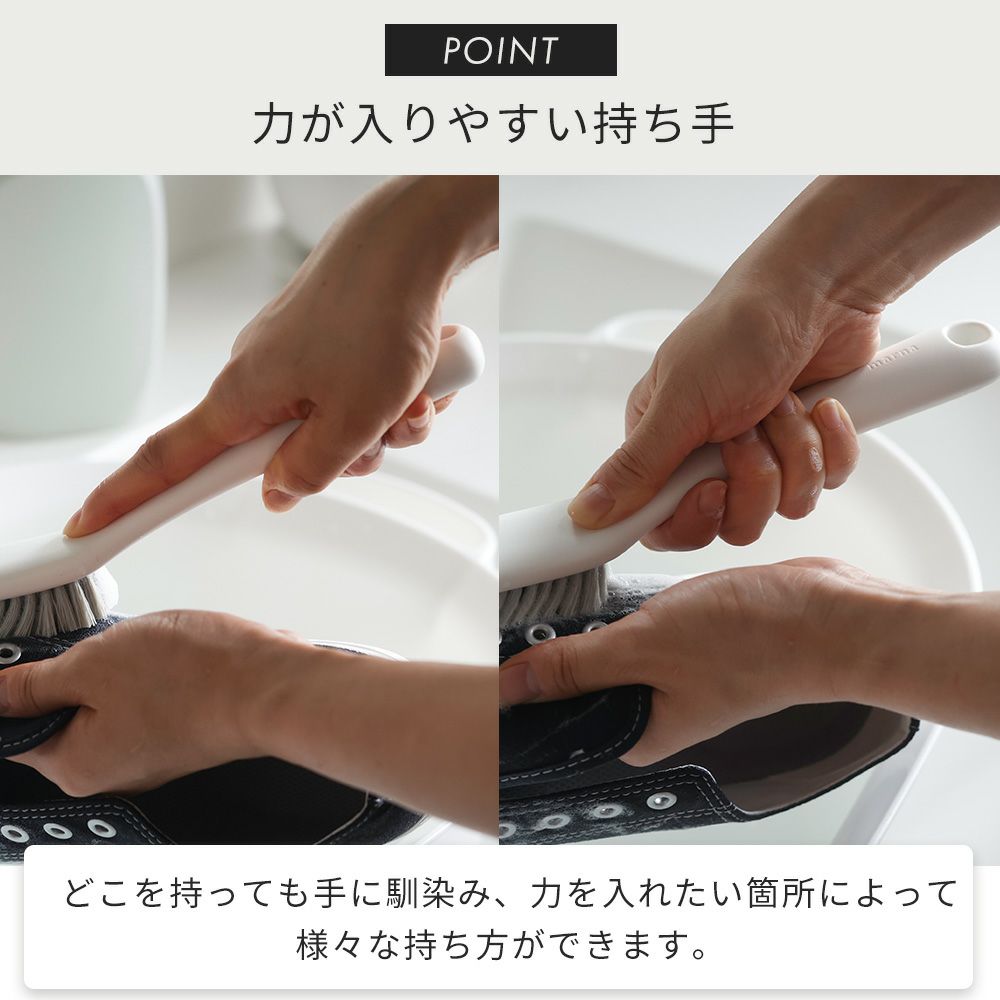 POINT

力が入りやすい持ち手

どこを持っても手に馴染み、力を入れたい箇所によって様々な持ち方ができます。