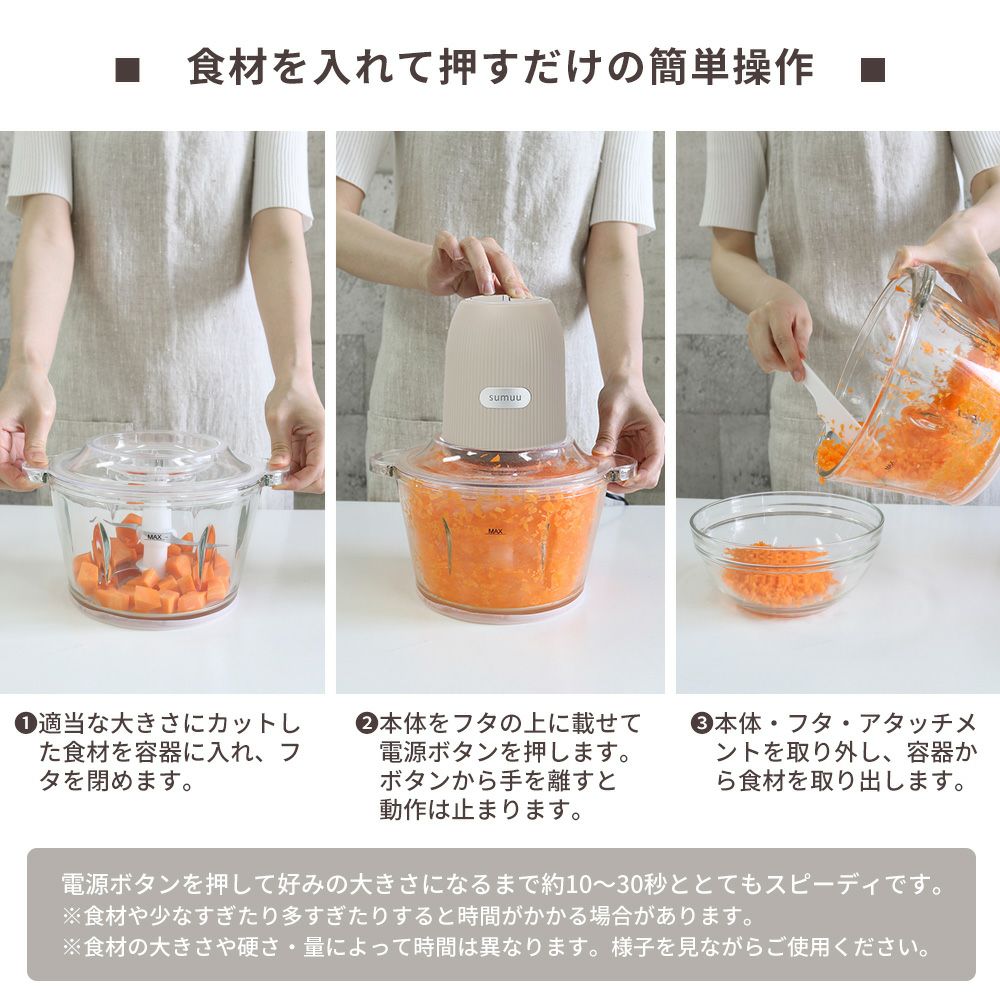 ■ 食材を入れて押すだけの簡単操作 ■

MAX

sumuu

MAX

❶適当な大きさにカットした食材を容器に入れ、フタを閉めます。

❷本体をフタの上に載せて電源ボタンを押します。ボタンから手を離すと動作は止まります。

❸本体・フタ・アタッチメントを取り外し、容器から食材を取り出します。

電源ボタンを押して好みの大きさになるまで約10〜30秒ととてもスピーディです。
※食材や少なすぎたり多すぎたりすると時間がかかる場合があります。
※食材の大きさや硬さ・量によって時間は異なります。様子を見ながらご使用ください。