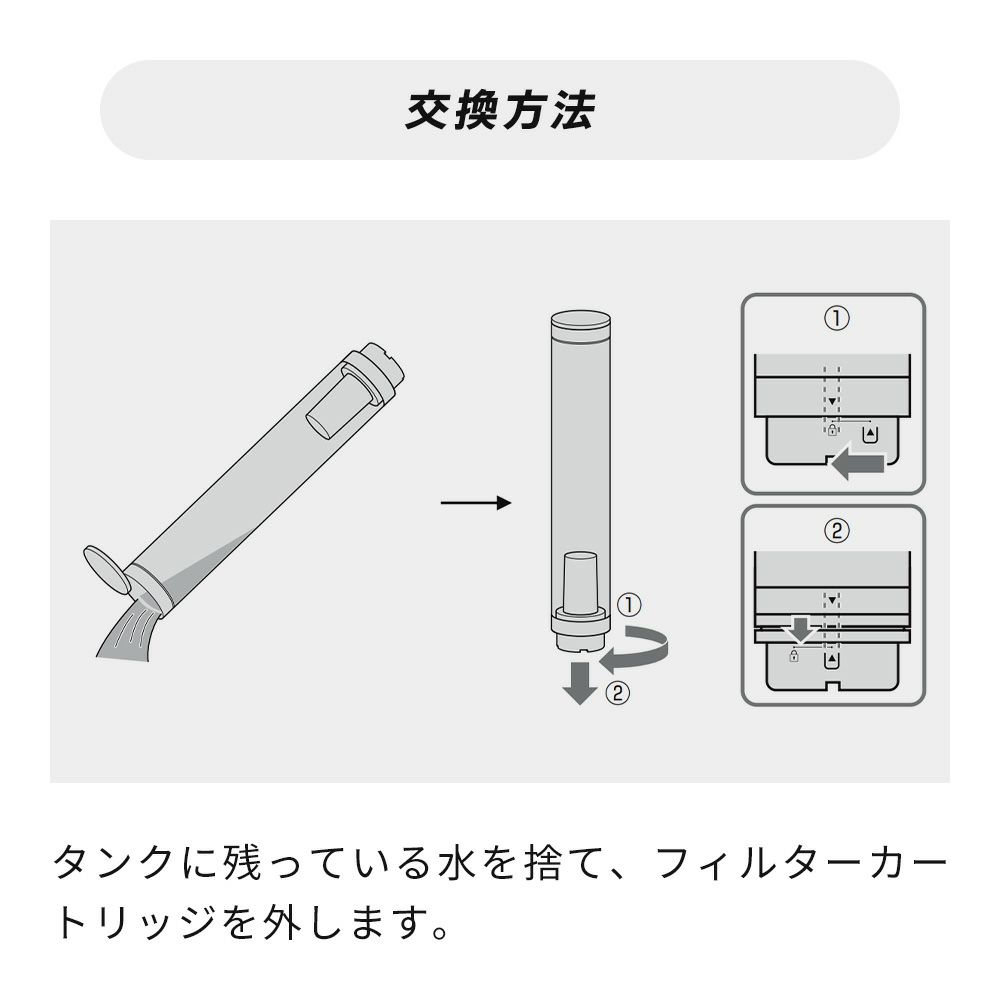 交換方法

①

②

①

②

タンクに残っている水を捨て、フィルターカートリッジを外します。