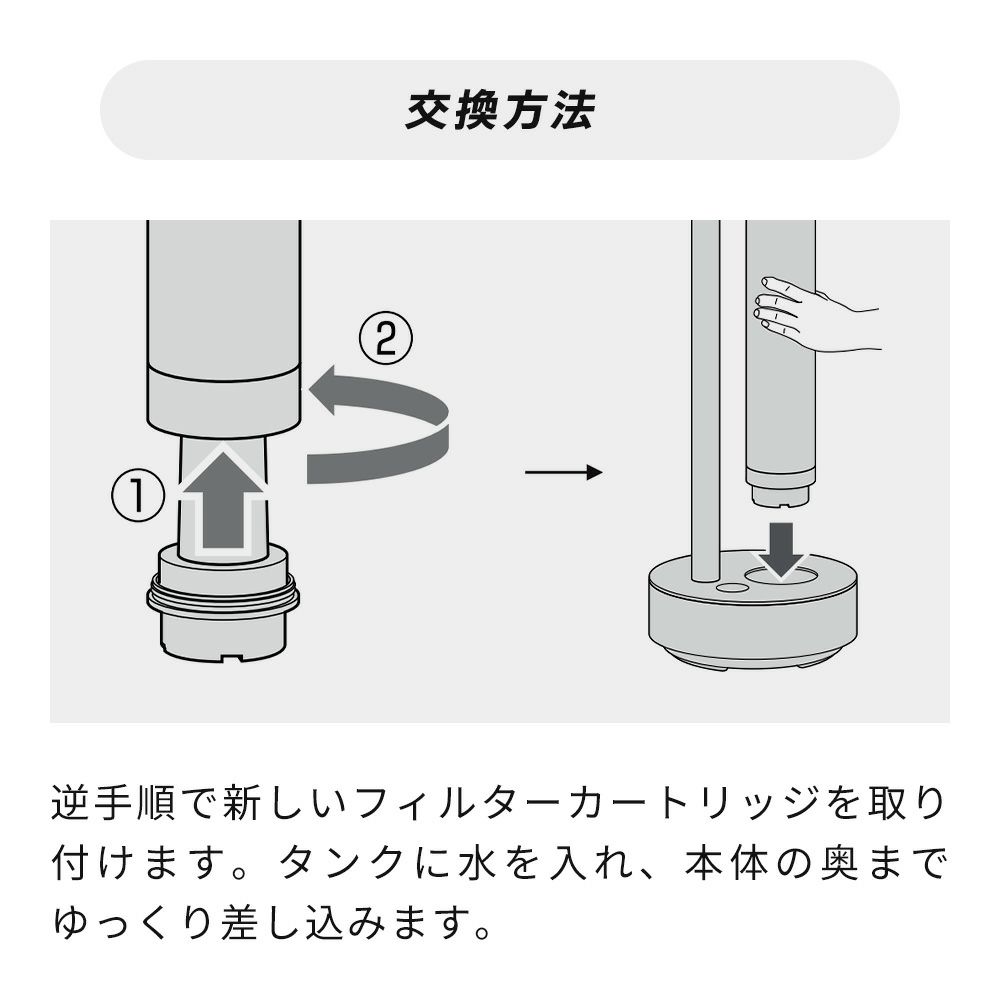 交換方法

②

①

逆手順で新しいフィルターカートリッジを取り付けます。タンクに水を入れ、本体の奥までゆっくり差し込みます。