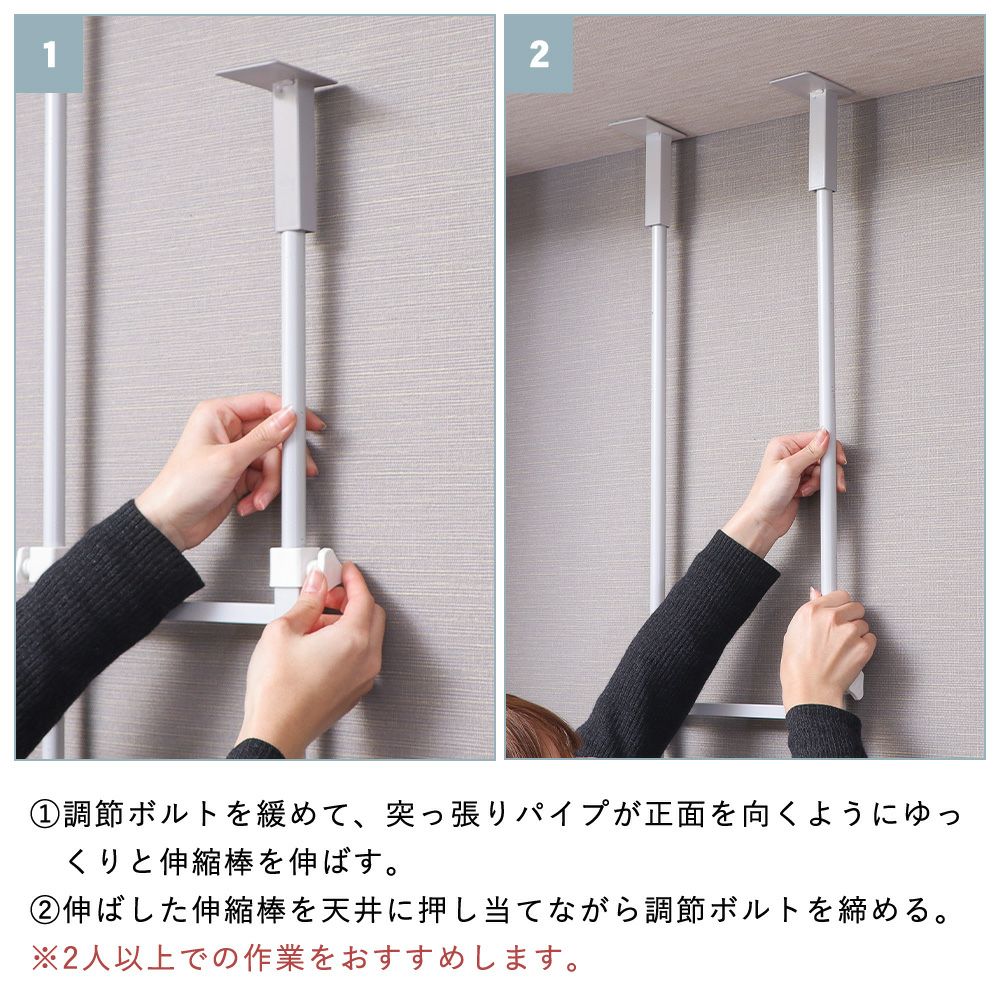 1

2

①調節ボルトを緩めて、突っ張りパイプが正面を向くようにゆっくりと伸縮棒を伸ばす。
②伸ばした伸縮棒を天井に押し当てながら調節ボルトを締める。
※2人以上での作業をおすすめします。