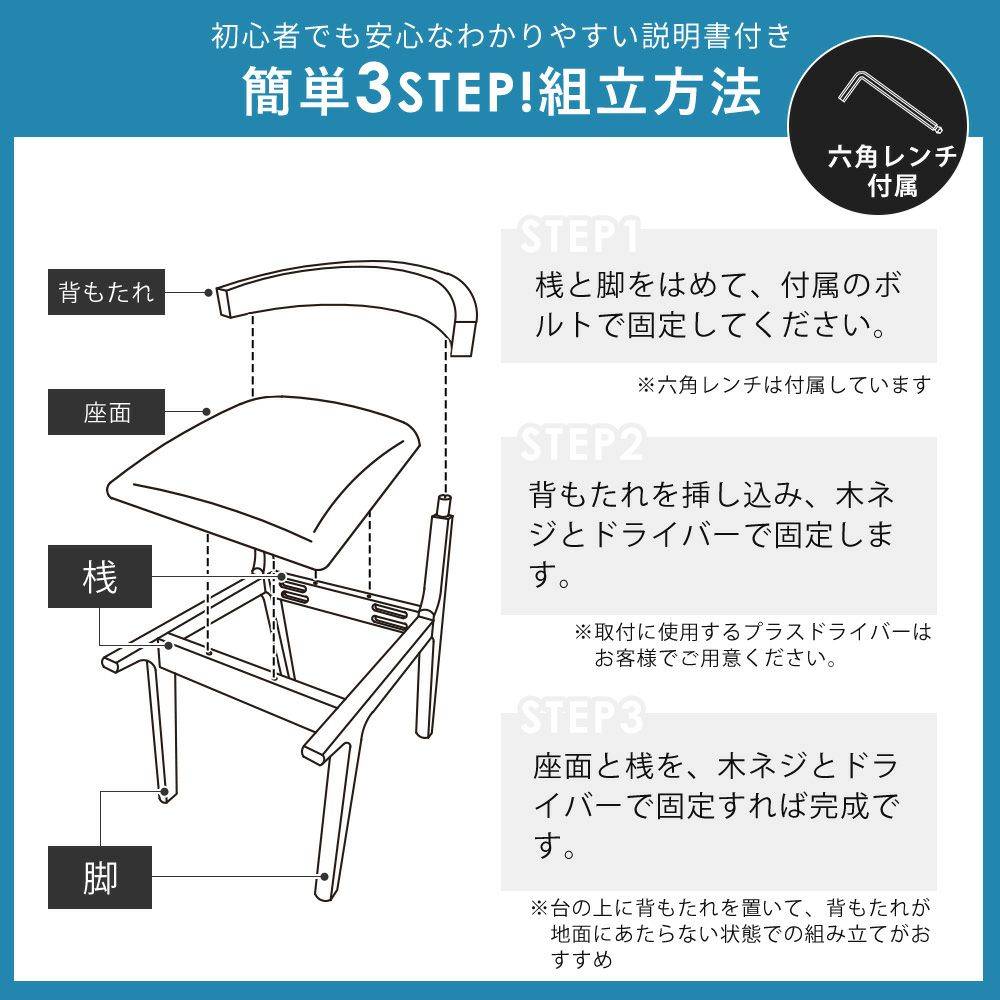 初心者でも安心なわかりやすい説明書付き
簡単3STEP!組立方法

六角レンチ付属

背もたれ
座面
桟
脚

STEP1
桟と脚をはめて、付属のボルトで固定してください。
※六角レンチは付属しています

STEP2
背もたれを挿し込み、木ネジとドライバーで固定します。
※取付に使用するプラスドライバーはお客様でご用意ください。

STEP3
座面と桟を、木ネジとドライバーで固定すれば完成です。
※台の上に背もたれを置いて、背もたれが地面にあたらない状態での組み立てがおすすめ