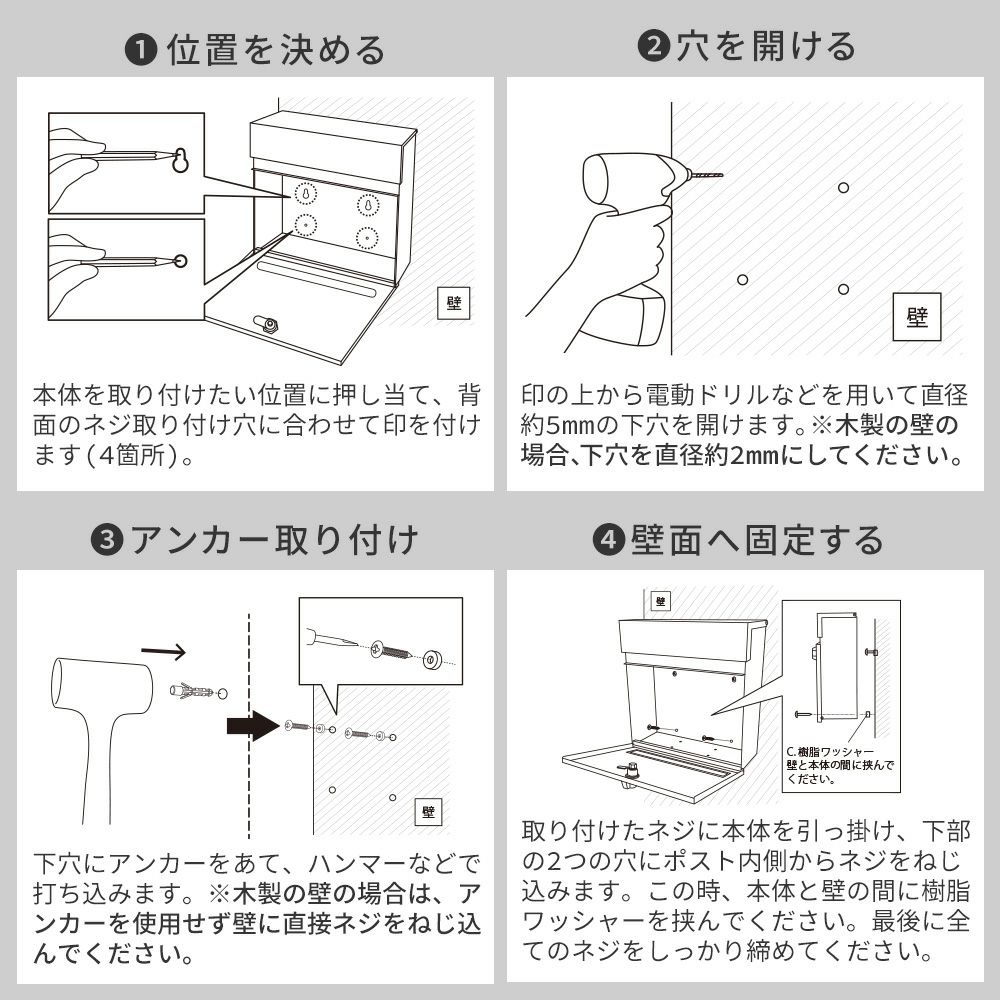 ❶位置を決める

壁

本体を取り付けたい位置に押し当て、背面のネジ取り付け穴に合わせて印を付けます(4箇所)。

❷穴を開ける

壁

印の上から電動ドリルなどを用いて直径約5mmの下穴を開けます。※木製の壁の場合、下穴を直径約2mmにしてください。

❸アンカー取り付け

壁

下穴にアンカーをあて、ハンマーなどで打ち込みます。※木製の壁の場合は、アンカーを使用せず壁に直接ネジをねじ込んでください。

❹壁面へ固定する

壁

C.樹脂ワッシャー
壁と本体の間に挟んでください。

取り付けたネジに本体を引っ掛け、下部の2つの穴にポスト内側からネジをねじ込みます。この時、本体と壁の間に樹脂ワッシャーを挟んでください。最後に全てのネジをしっかり締めてください。