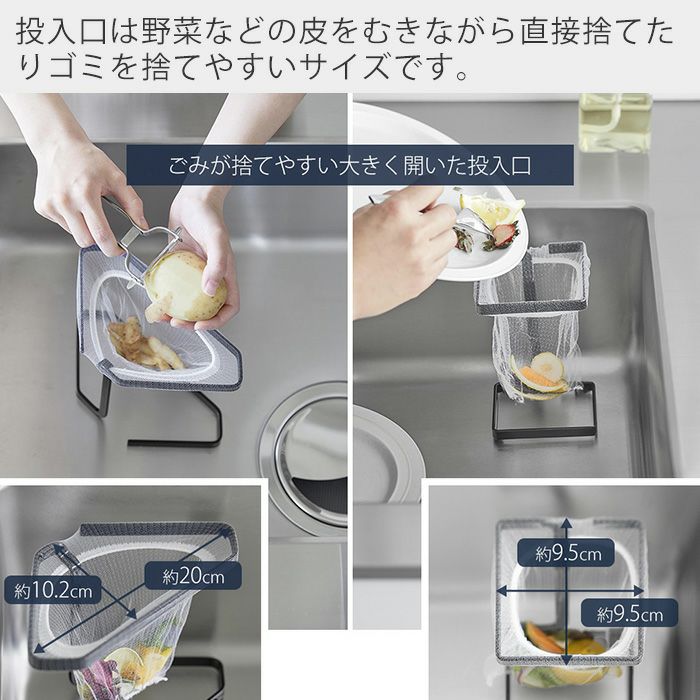 投入口は野菜などの皮をむきながら直接捨てたりゴミを捨てやすいサイズです。

ごみが捨てやすい大きく開いた投入口

約10.2cm

約20cm

約9.5cm

約9.5cm