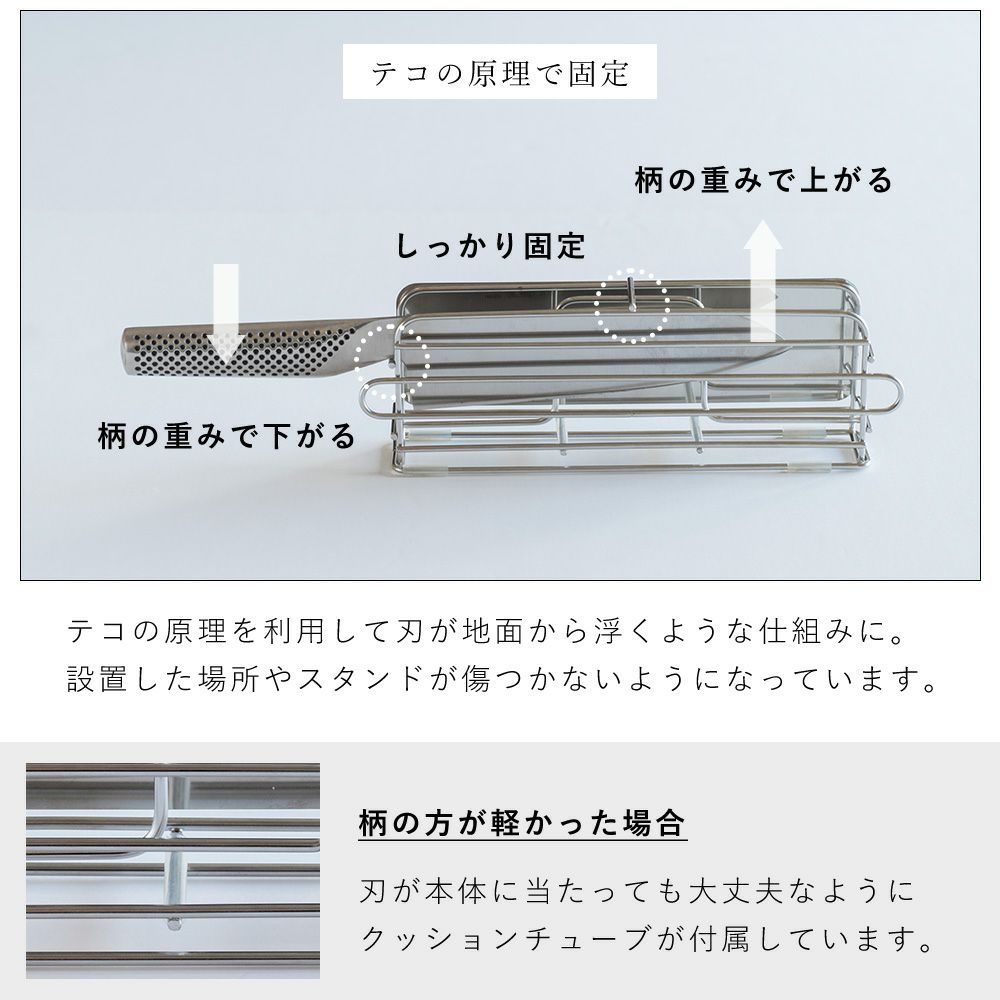 テコの原理で固定

柄の重みで上がる

しっかり固定

柄の重みで下がる

テコの原理を利用して刃が地面から浮くような仕組みに。
設置した場所やスタンドが傷つかないようになっています。

柄の方が軽かった場合

刃が本体に当たっても大丈夫なように
クッションチューブが付属しています。