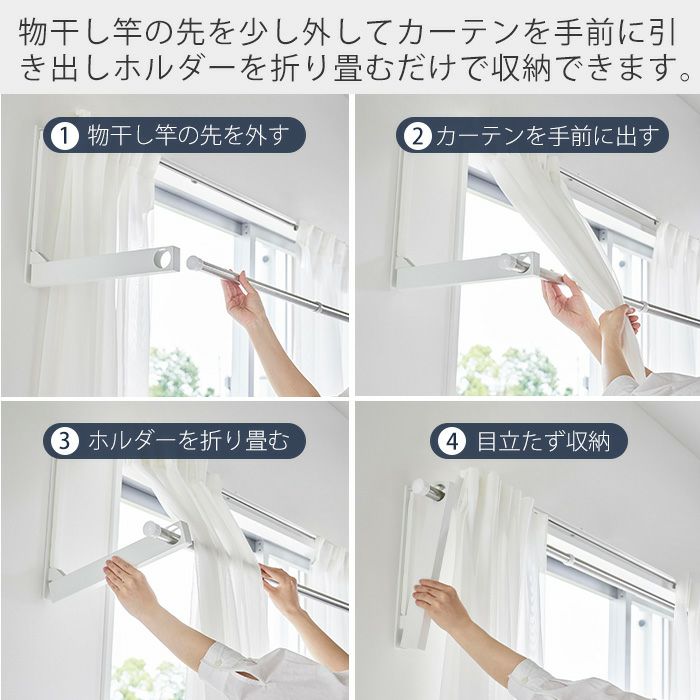 物干し竿の先を少し外してカーテンを手前に引き出しホルダーを折り畳むだけで収納できます。

1 物干し竿の先を外す

2 カーテンを手前に出す

3 ホルダーを折り畳む

4 目立たず収納