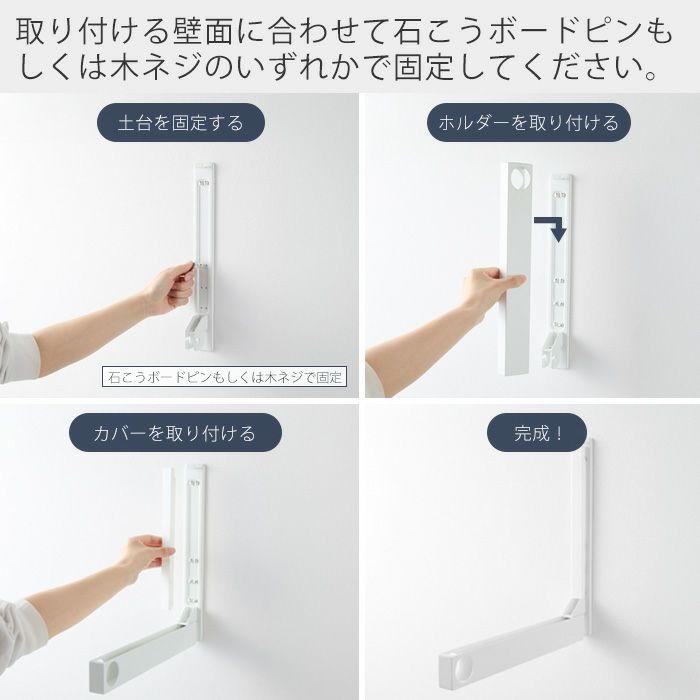 取り付ける壁面に合わせて石こうボードピンもしくは木ネジのいずれかで固定してください。

土台を固定する

石こうボードピンもしくは木ネジで固定

ホルダーを取り付ける

カバーを取り付ける

完成！