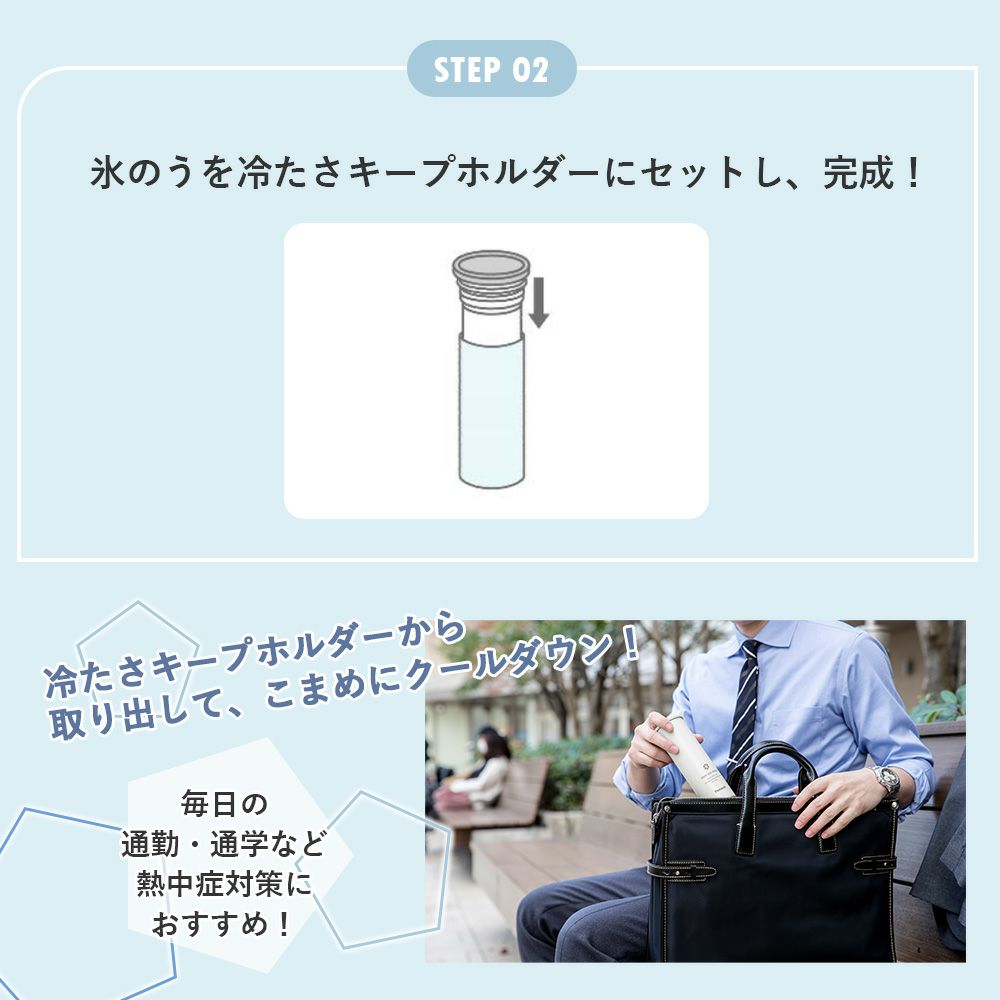 STEP 02

氷のうを冷たさキープホルダーにセットし、完成！

冷たさキープホルダーから取り出して、こまめにクールダウン！

毎日の
通勤・通学など
熱中症対策に
おすすめ！