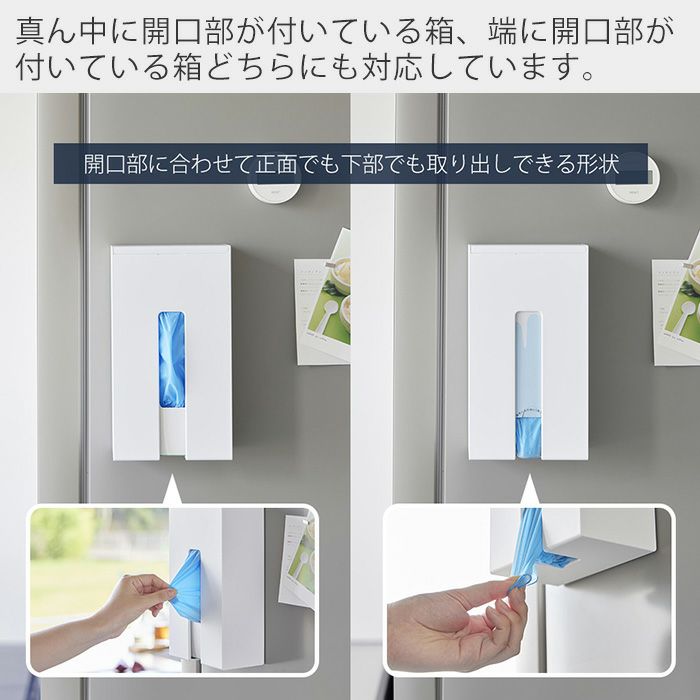 真ん中に開口部が付いている箱、端に開口部が付いている箱どちらにも対応しています。

開口部に合わせて正面でも下部でも取り出しできる形状