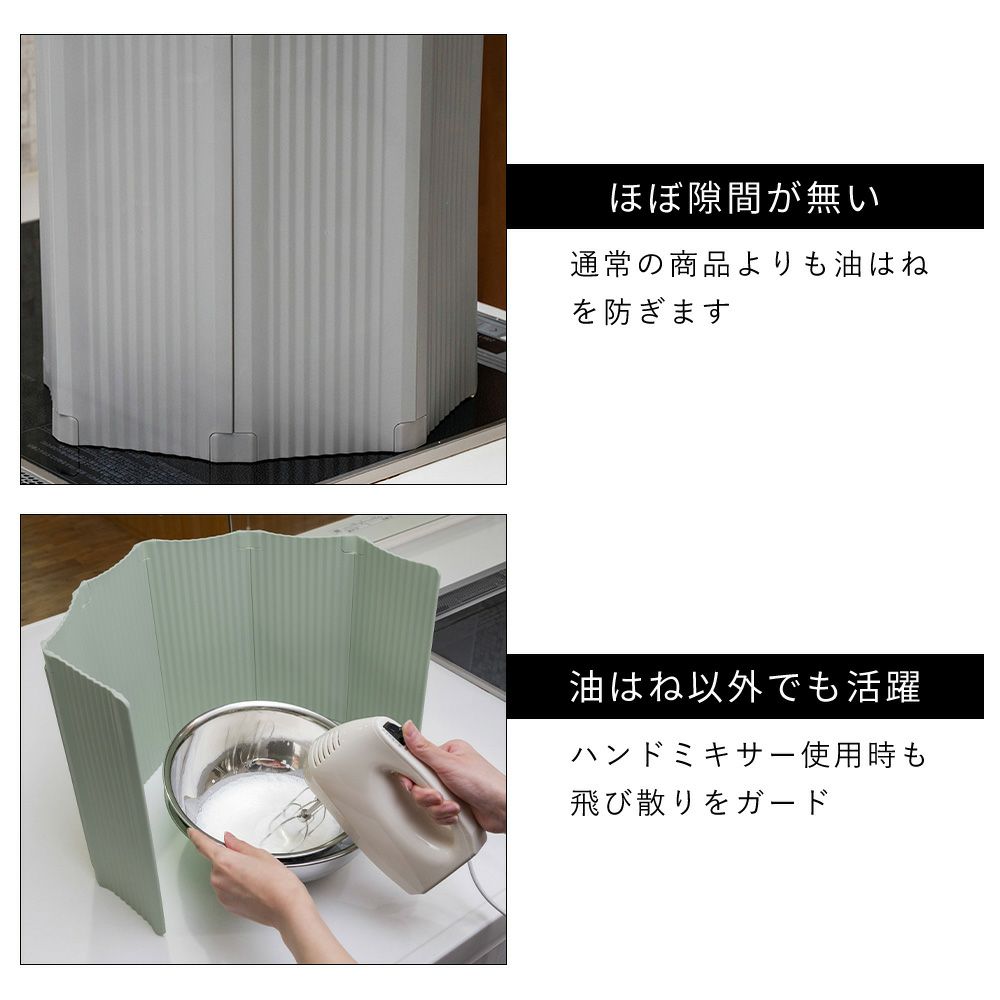 ほぼ隙間が無い

通常の商品よりも油はねを防ぎます

油はね以外でも活躍

ハンドミキサー使用時も飛び散りをガード