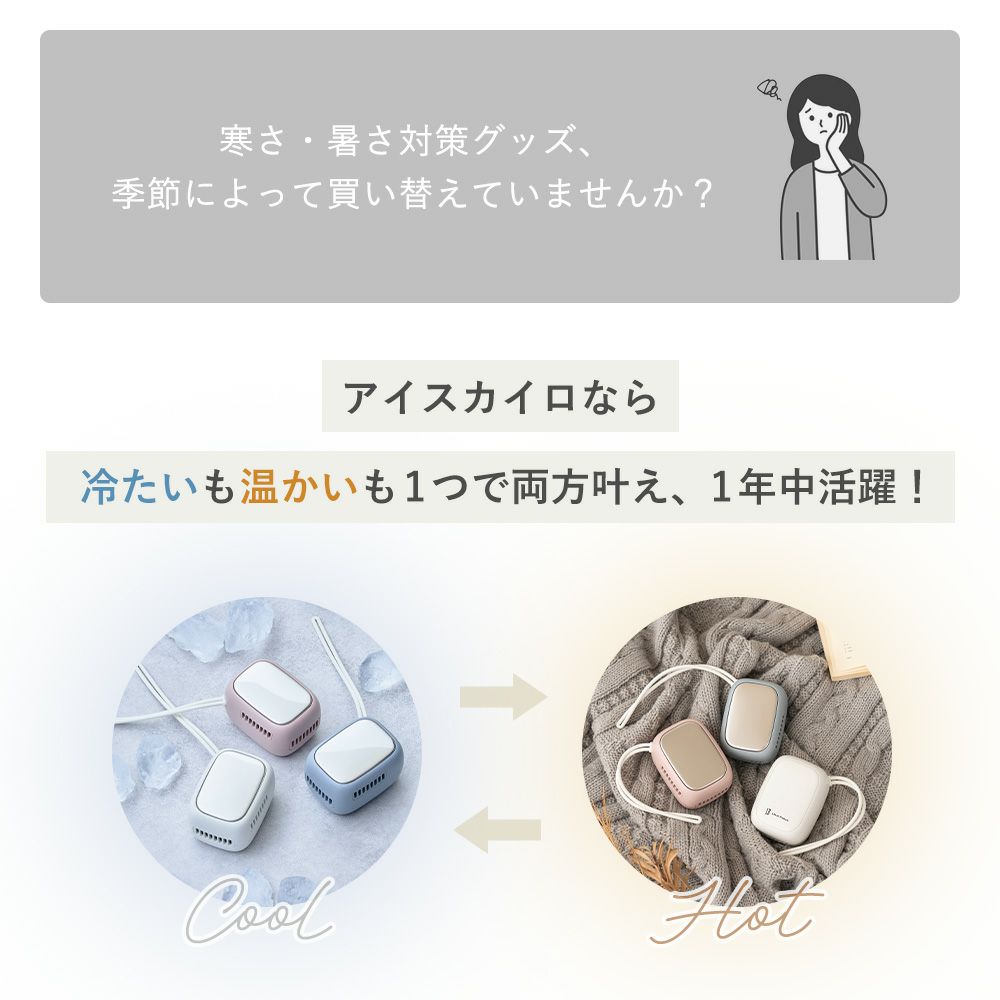 寒さ・暑さ対策グッズ、
季節によって買い替えていませんか？

アイスカイロなら

冷たいも温かいも1つで両方叶え、1年中活躍！

Cool

Hot