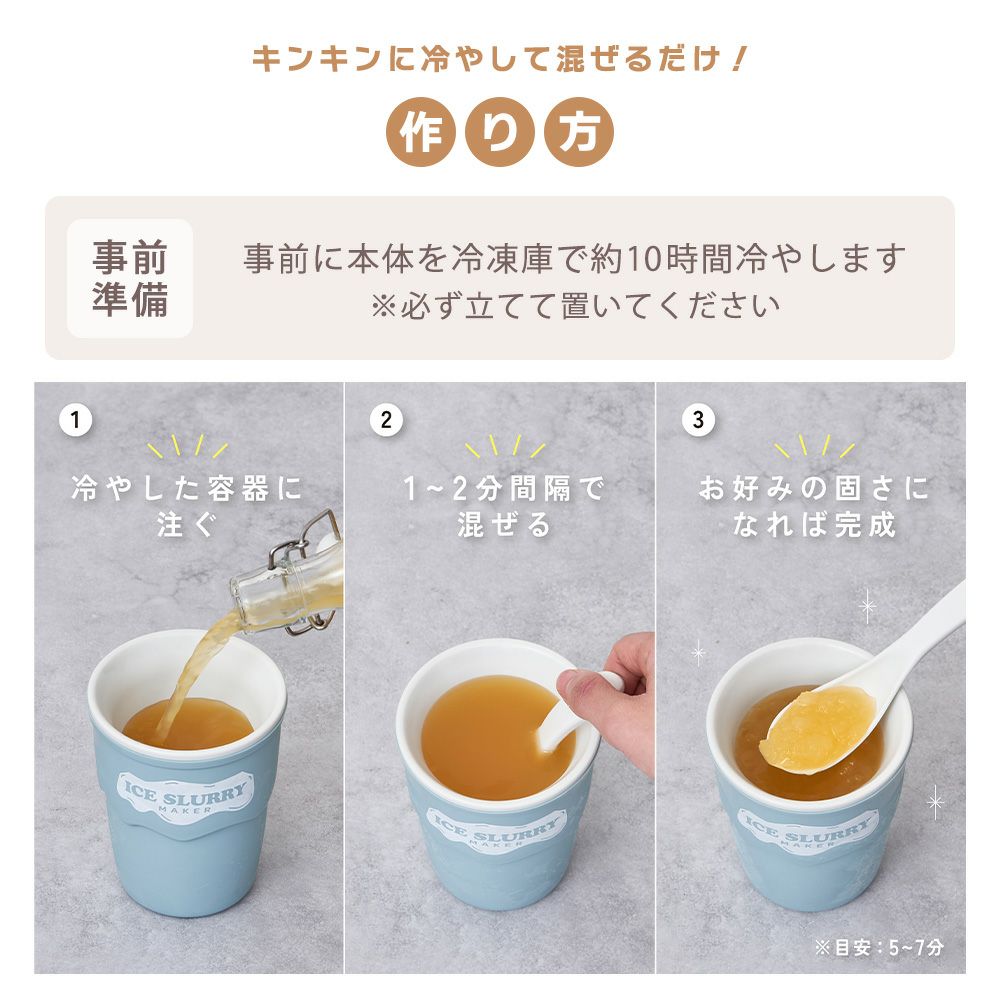 キンキンに冷やして混ぜるだけ！

作り方

事前準備

事前に本体を冷凍庫で約10時間冷やします
※必ず立てて置いてください

1
冷やした容器に注ぐ

ICE SLURRY MAKER

2
1~2分間隔で混ぜる

ICE SLURRY MAKER

3
お好みの固さになれば完成

ICE SLURRY MAKER

※目安：5~7分