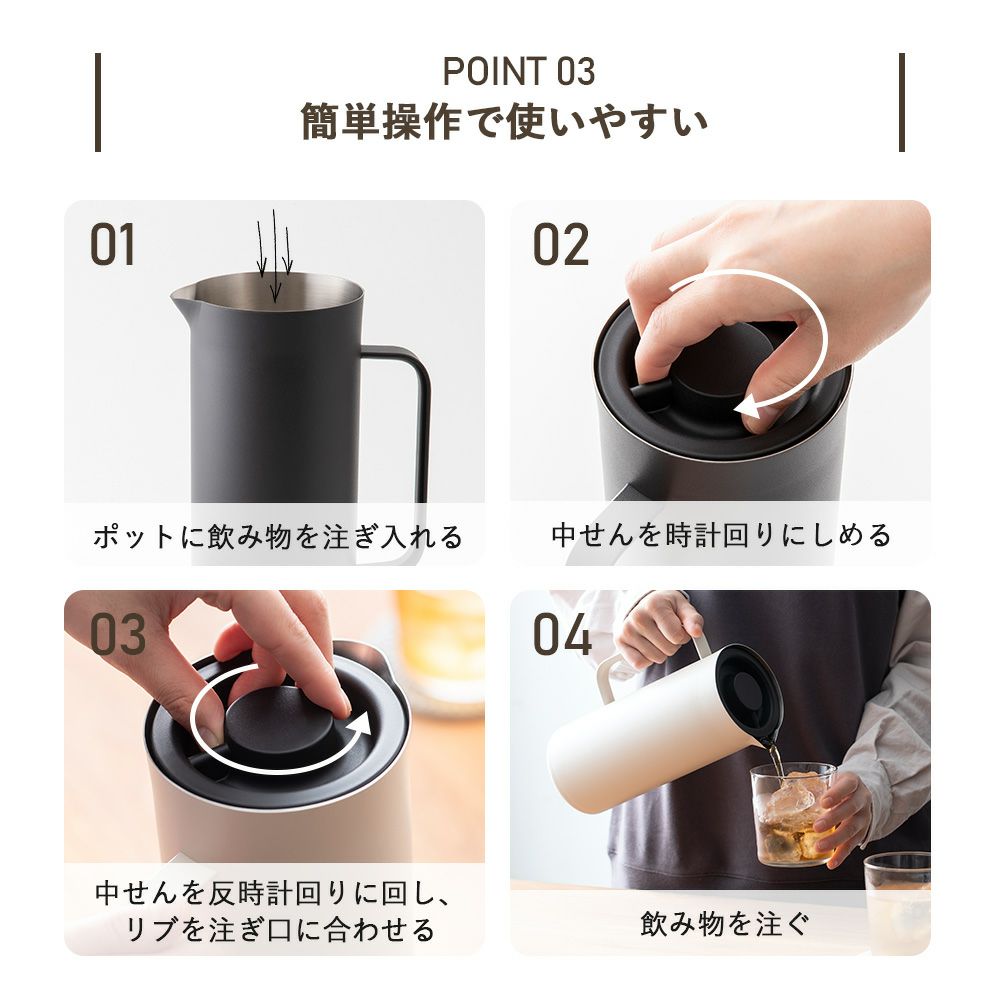 POINT 03
簡単操作で使いやすい

01
ポットに飲み物を注ぎ入れる

02
中せんを時計回りにしめる

03
中せんを反時計回りに回し、リブを注ぎ口に合わせる

04
飲み物を注ぐ