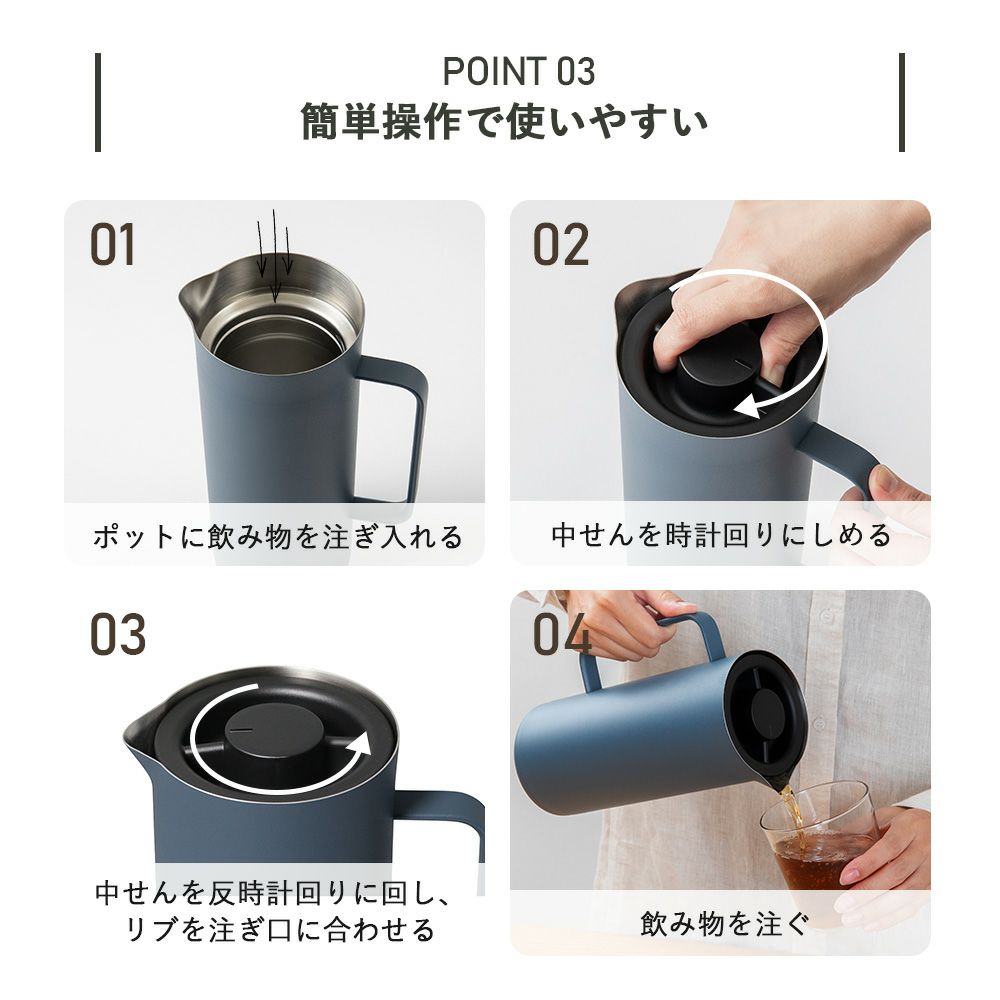 POINT 03
簡単操作で使いやすい

01
ポットに飲み物を注ぎ入れる

02
中せんを時計回りにしめる

03
中せんを反時計回りに回し、リブを注ぎ口に合わせる

04
飲み物を注ぐ