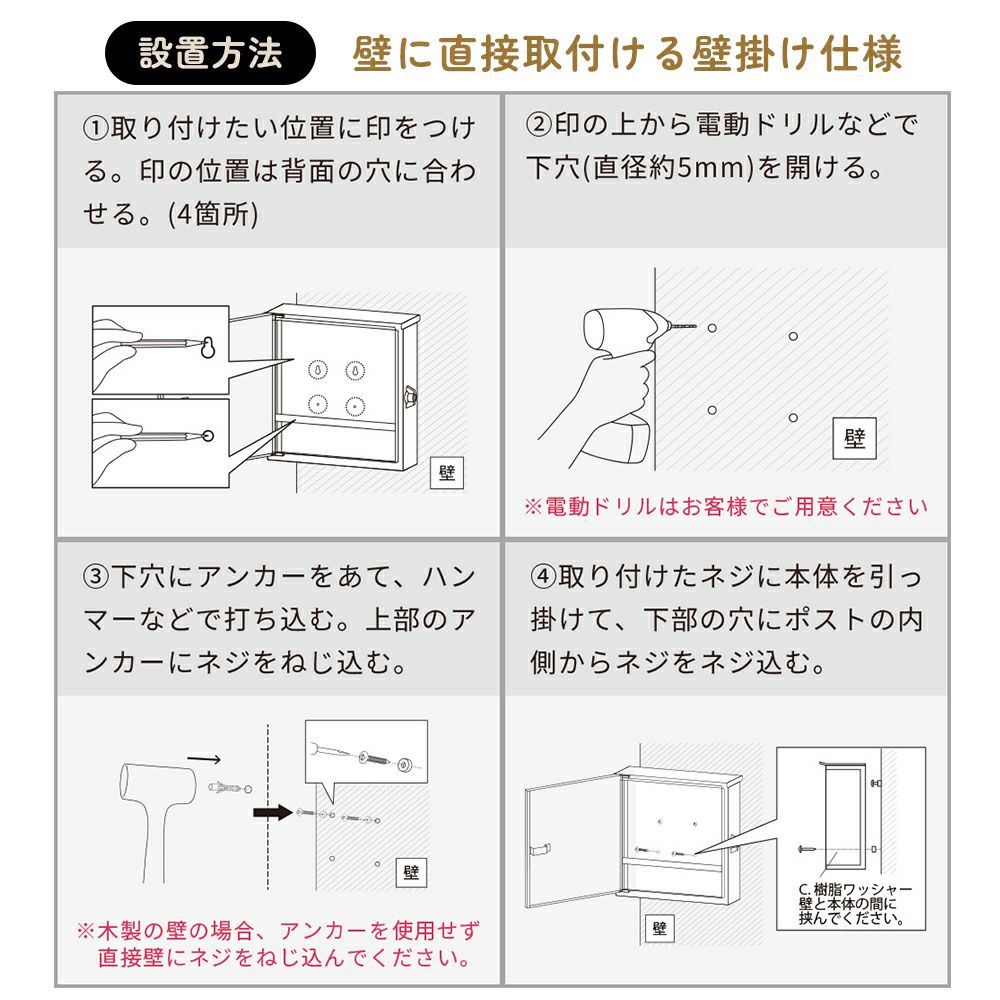 設置方法　壁に直接取付ける壁掛け仕様

①取り付けたい位置に印をつける。印の位置は背面の穴に合わせる。(4箇所)

壁

②印の上から電動ドリルなどで下穴(直径約5mm)を開ける。

壁

※電動ドリルはお客様でご用意ください

③下穴にアンカーをあて、ハンマーなどで打ち込む。上部のアンカーにネジをねじ込む。

壁

※木製の壁の場合、アンカーを使用せず直接壁にネジをねじ込んでください。

④取り付けたネジに本体を引っ掛けて、下部の穴にポストの内側からネジをネジ込む。

壁

C.樹脂ワッシャー
壁と本体の間に挟んでください。