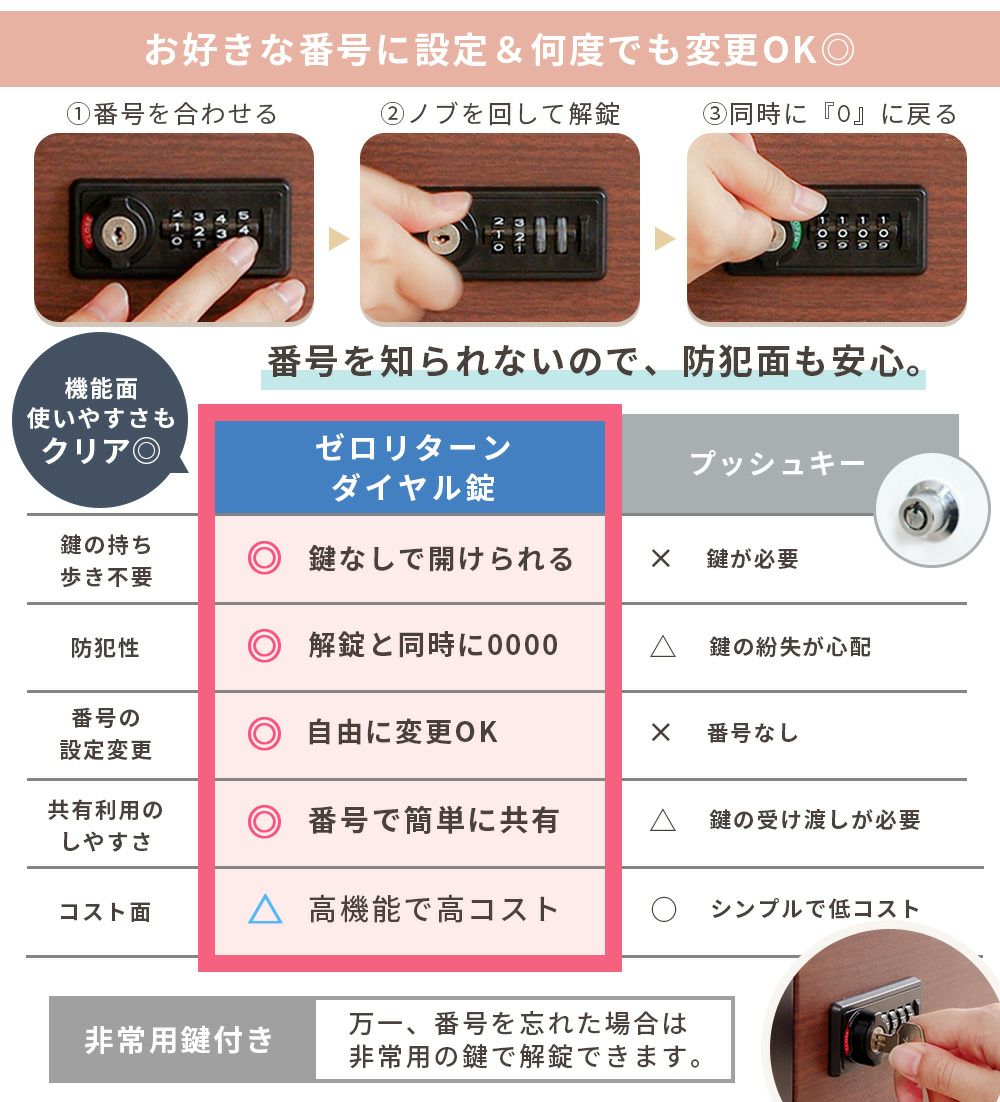 お好きな番号に設定＆何度でも変更OK◎

①番号を合わせる

②ノブを回して解錠

③同時に『0』に戻る

番号を知られないので、防犯面も安心。

機能面
使いやすさも
クリア◎

|  | ゼロリターン ダイヤル錠 | プッシュキー |
|---|---|---|
| 鍵の持ち歩き不要 | ◎ 鍵なしで開けられる | × 鍵が必要 |
| 防犯性 | ◎ 解錠と同時に0000 | △ 鍵の紛失が心配 |
| 番号の設定変更 | ◎ 自由に変更OK | × 番号なし |
| 共有利用のしやすさ | ◎ 番号で簡単に共有 | △ 鍵の受け渡しが必要 |
| コスト面 | △ 高機能で高コスト | ○ シンプルで低コスト |

非常用鍵付き

万一、番号を忘れた場合は
非常用の鍵で解錠できます。