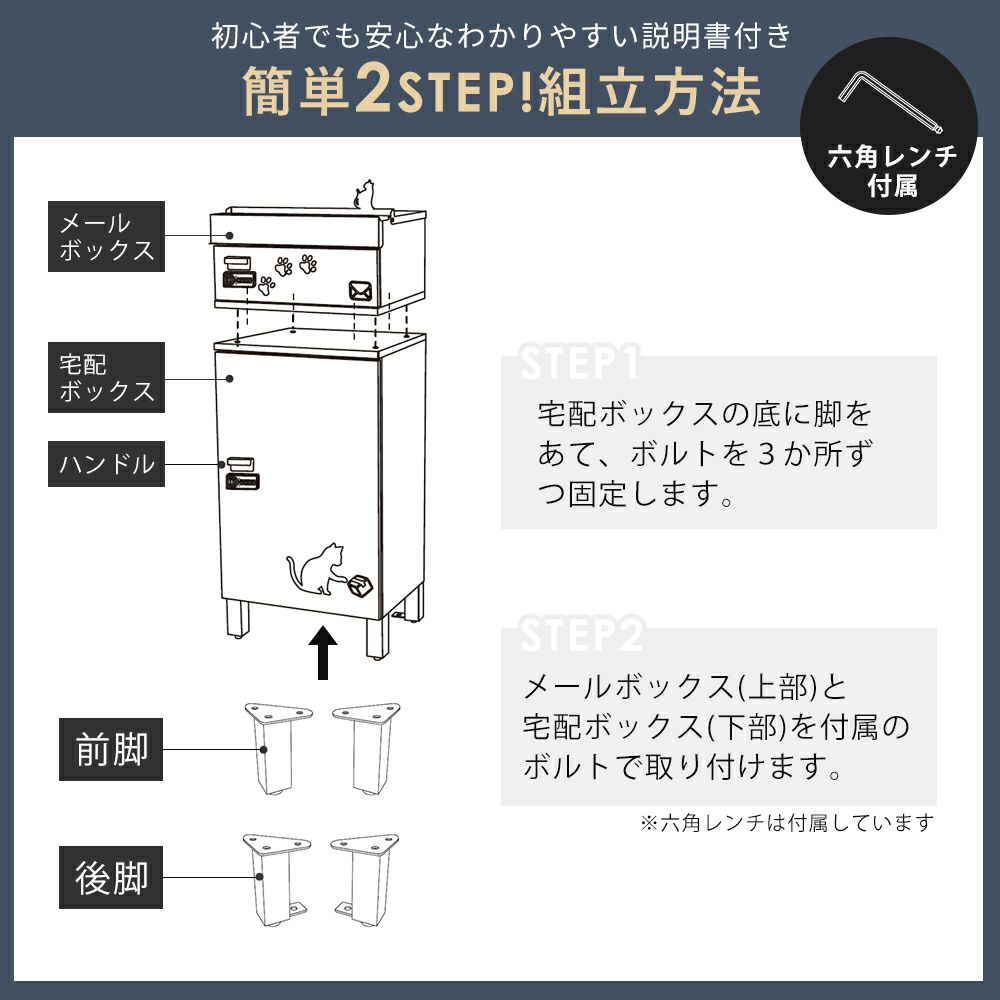 初心者でも安心なわかりやすい説明書付き
簡単2STEP!組立方法

六角レンチ付属

メールボックス

宅配ボックス

ハンドル

前脚

後脚

STEP1
宅配ボックスの底に脚をあて、ボルトを３か所ずつ固定します。

STEP2
メールボックス(上部)と宅配ボックス(下部)を付属のボルトで取り付けます。

※六角レンチは付属しています