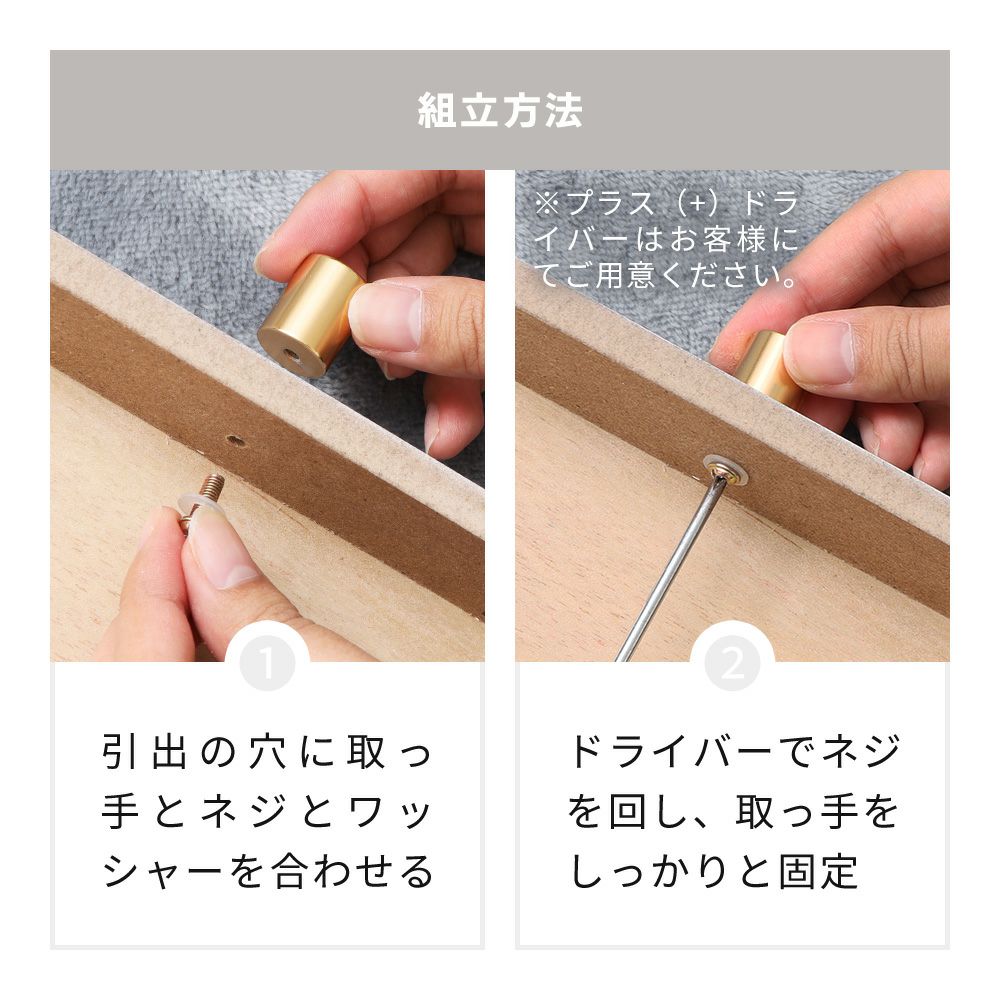 組立方法

1

引出の穴に取っ手とネジとワッシャーを合わせる

※プラス（+）ドライバーはお客様にてご用意ください。

2

ドライバーでネジを回し、取っ手をしっかりと固定