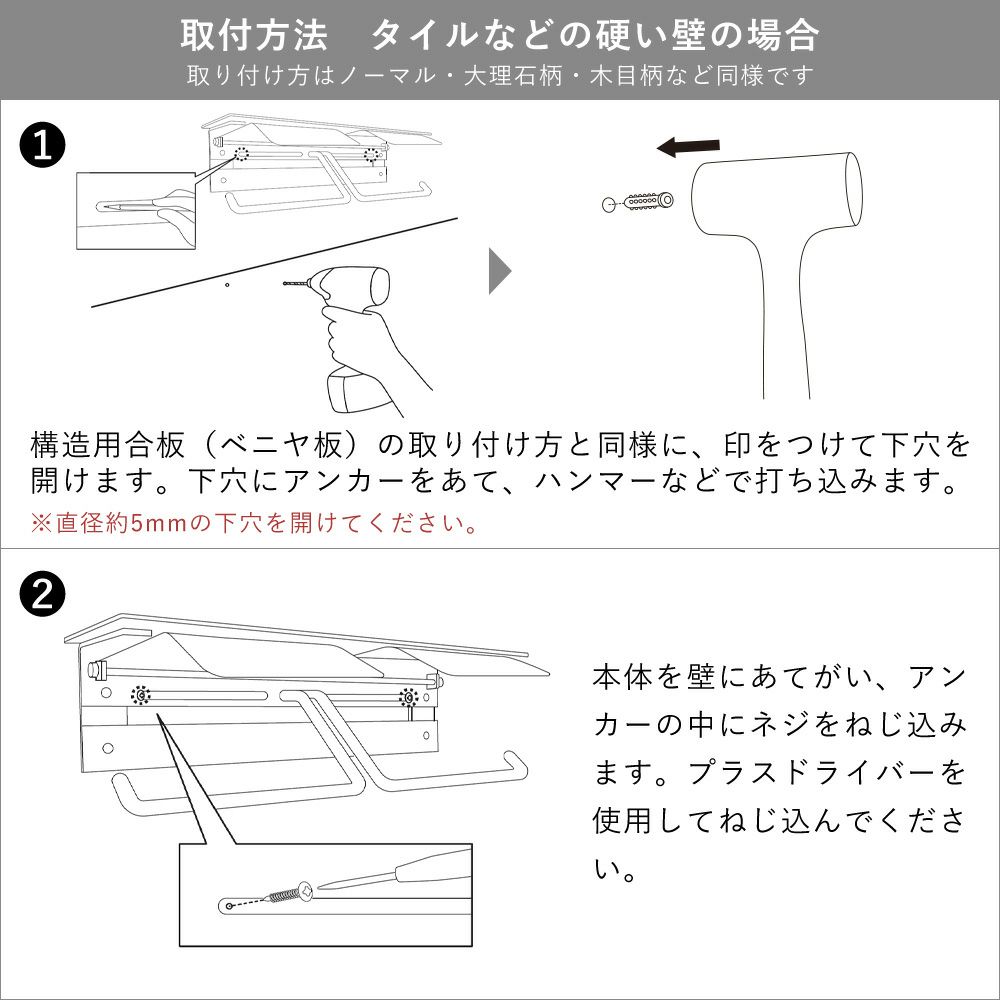 取付方法　タイルなどの硬い壁の場合
取り付け方はノーマル・大理石柄・木目柄など同様です

1

構造用合板（ベニヤ板）の取り付け方と同様に、印をつけて下穴を開けます。下穴にアンカーをあて、ハンマーなどで打ち込みます。
※直径約5mmの下穴を開けてください。

2

本体を壁にあてがい、アンカーの中にネジをねじ込みます。プラスドライバーを使用してねじ込んでください。