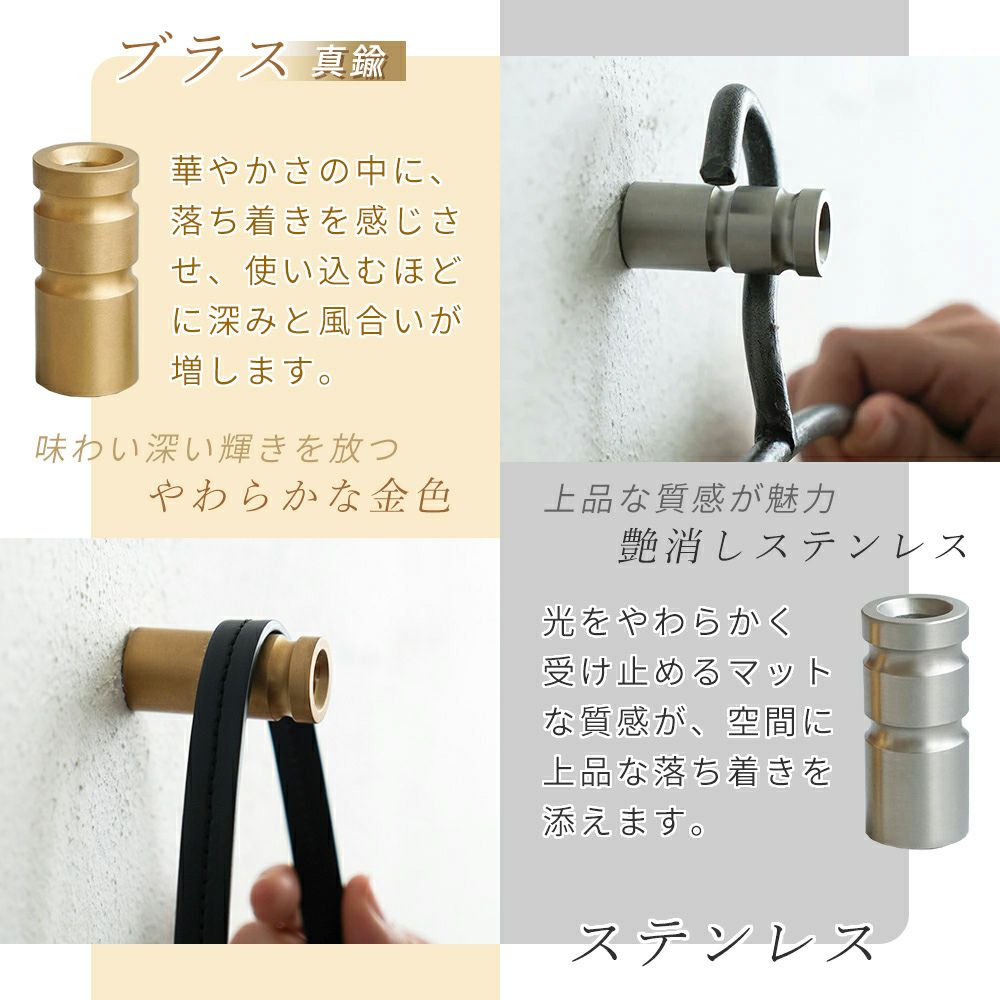 ブラス 真鍮

華やかさの中に、落ち着きを感じさせ、使い込むほどに深みと風合いが増します。

味わい深い輝きを放つ
やわらかな金色

上品な質感が魅力
艶消しステンレス

光をやわらかく受け止めるマットな質感が、空間に上品な落ち着きを添えます。

ステンレス