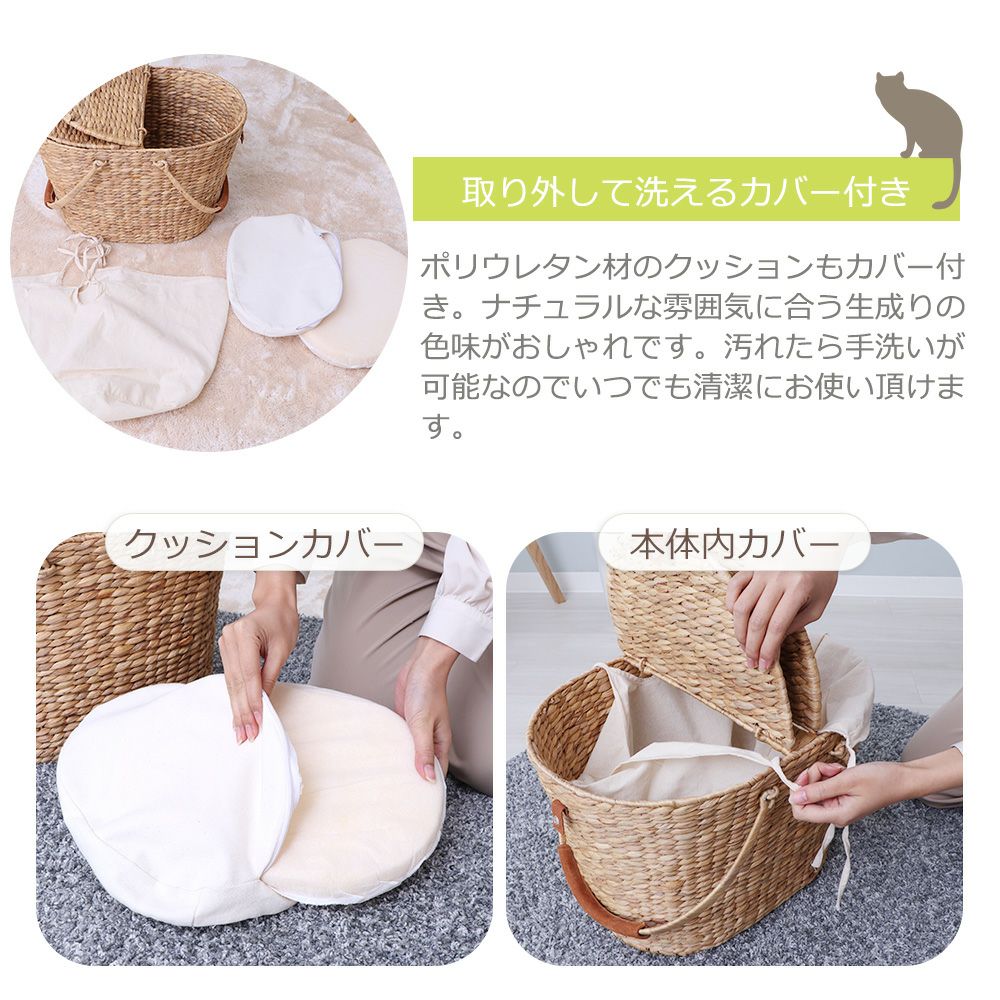 取り外して洗えるカバー付き

ポリウレタン材のクッションもカバー付き。ナチュラルな雰囲気に合う生成りの色味がおしゃれです。汚れたら手洗いが可能なのでいつでも清潔にお使い頂けます。

クッションカバー

本体内カバー