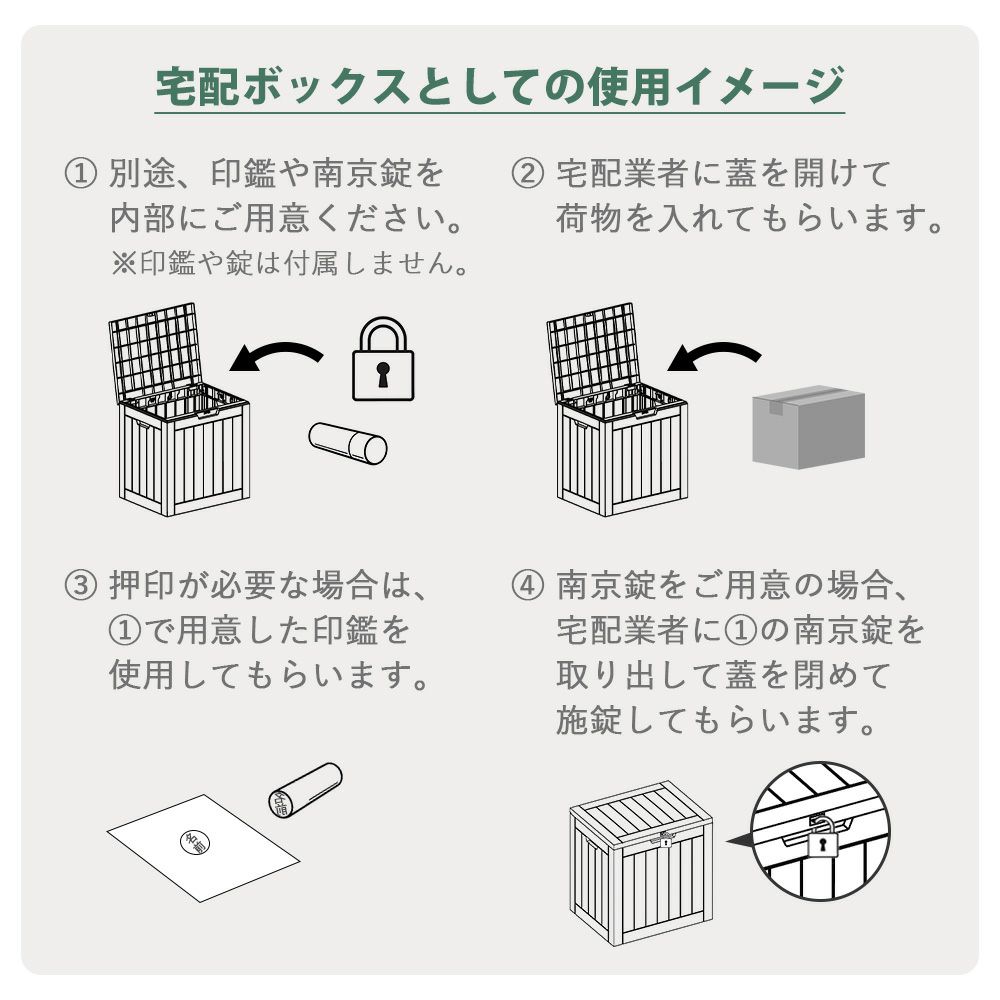 宅配ボックスとしての使用イメージ

① 別途、印鑑や南京錠を内部にご用意ください。
※印鑑や錠は付属しません。

② 宅配業者に蓋を開けて荷物を入れてもらいます。

③ 押印が必要な場合は、①で用意した印鑑を使用してもらいます。

名前

名前

④ 南京錠をご用意の場合、宅配業者に①の南京錠を取り出して蓋を閉めて施錠してもらいます。