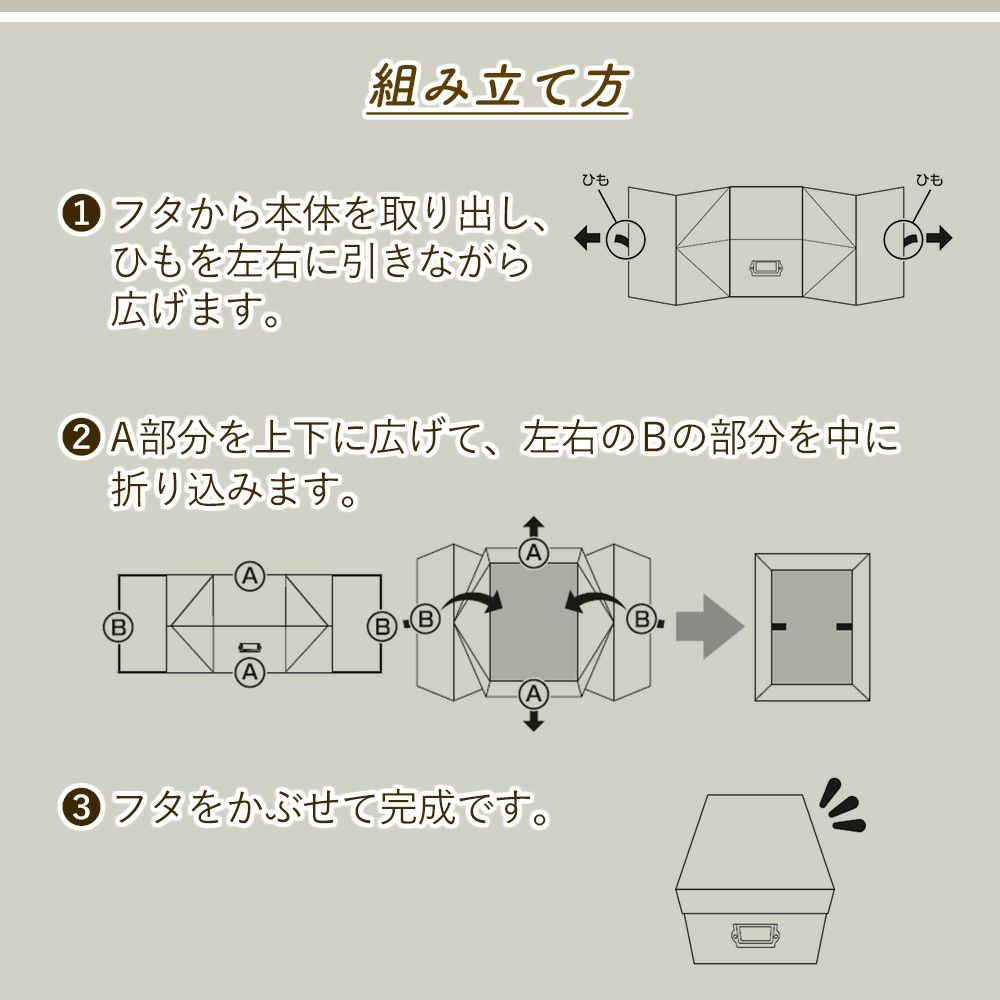 組み立て方

❶ フタから本体を取り出し、ひもを左右に引きながら広げます。

ひも ひも

❷ A部分を上下に広げて、左右のBの部分を中に折り込みます。

A B B A A B B A

❸ フタをかぶせて完成です。