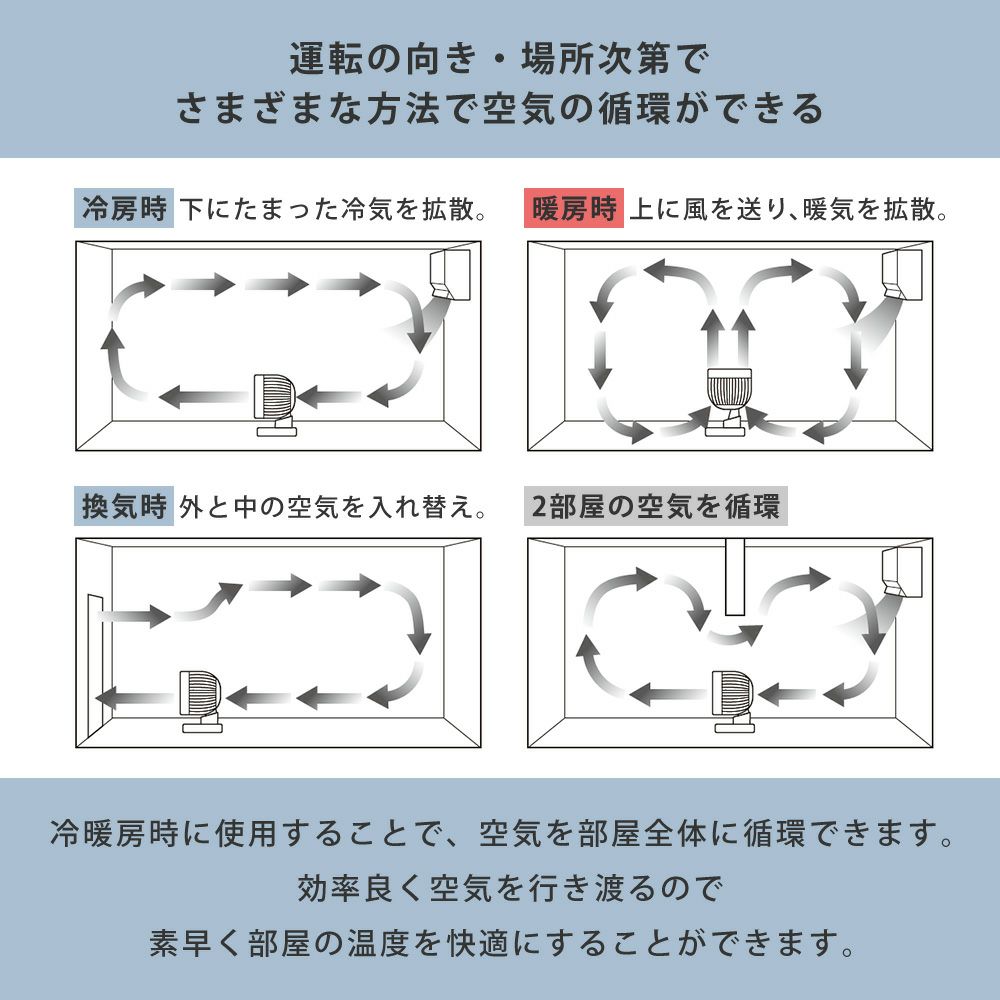 運転の向き・場所次第で
さまざまな方法で空気の循環ができる

冷房時 下にたまった冷気を拡散。

暖房時 上に風を送り、暖気を拡散。

換気時 外と中の空気を入れ替え。

2部屋の空気を循環

冷暖房時に使用することで、空気を部屋全体に循環できます。
効率良く空気を行き渡るので
素早く部屋の温度を快適にすることができます。