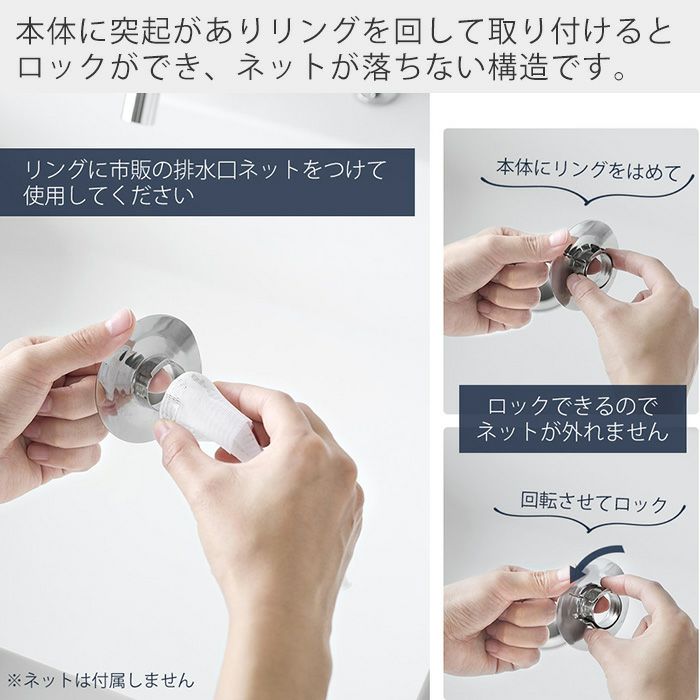 本体に突起がありリングを回して取り付けるとロックができ、ネットが落ちない構造です。

リングに市販の排水口ネットをつけて使用してください

本体にリングをはめて

ロックできるのでネットが外れません

回転させてロック

※ネットは付属しません