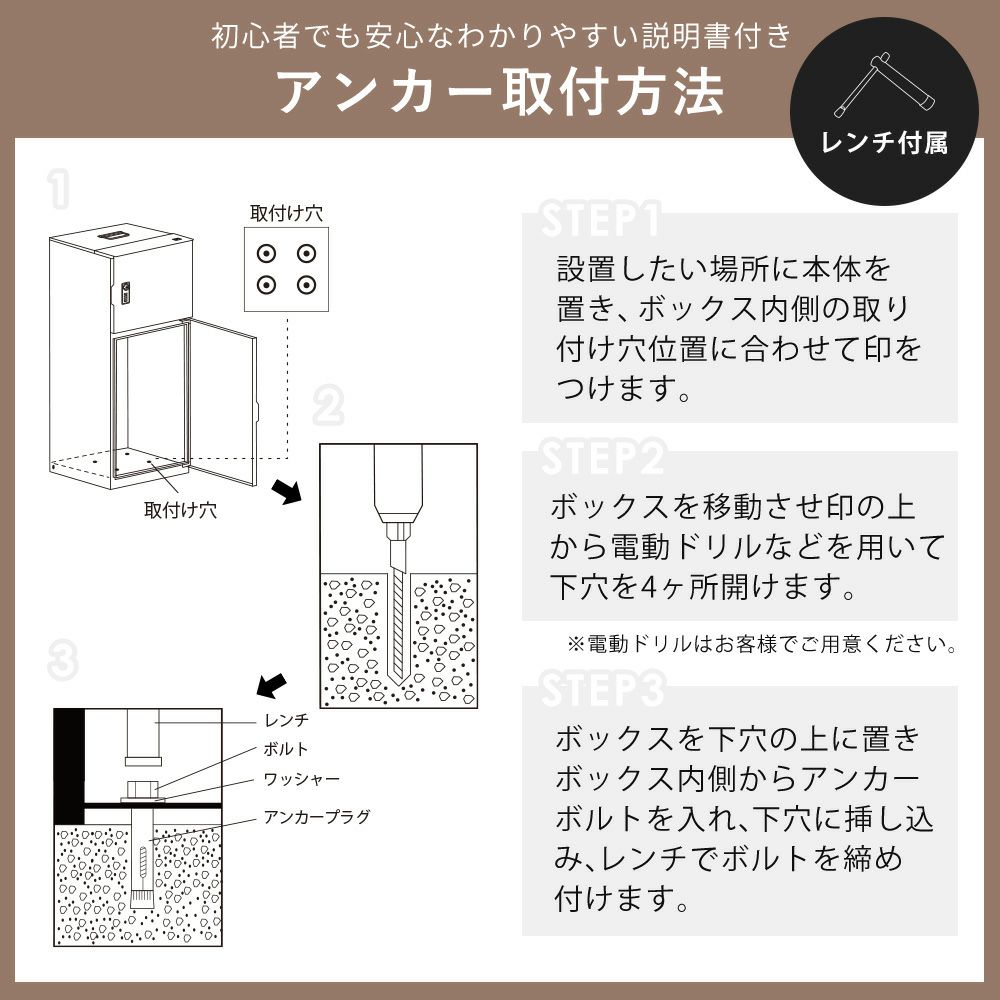 初心者でも安心なわかりやすい説明書付き

アンカー取付方法

レンチ付属

1

取付け穴

取付け穴

2

3

レンチ

ボルト

ワッシャー

アンカープラグ

STEP1

設置したい場所に本体を置き、ボックス内側の取り付け穴位置に合わせて印をつけます。

STEP2

ボックスを移動させ印の上から電動ドリルなどを用いて下穴を4ヶ所開けます。

※電動ドリルはお客様でご用意ください。

STEP3

ボックスを下穴の上に置きボックス内側からアンカーボルトを入れ、下穴に挿し込み、レンチでボルトを締め付けます。