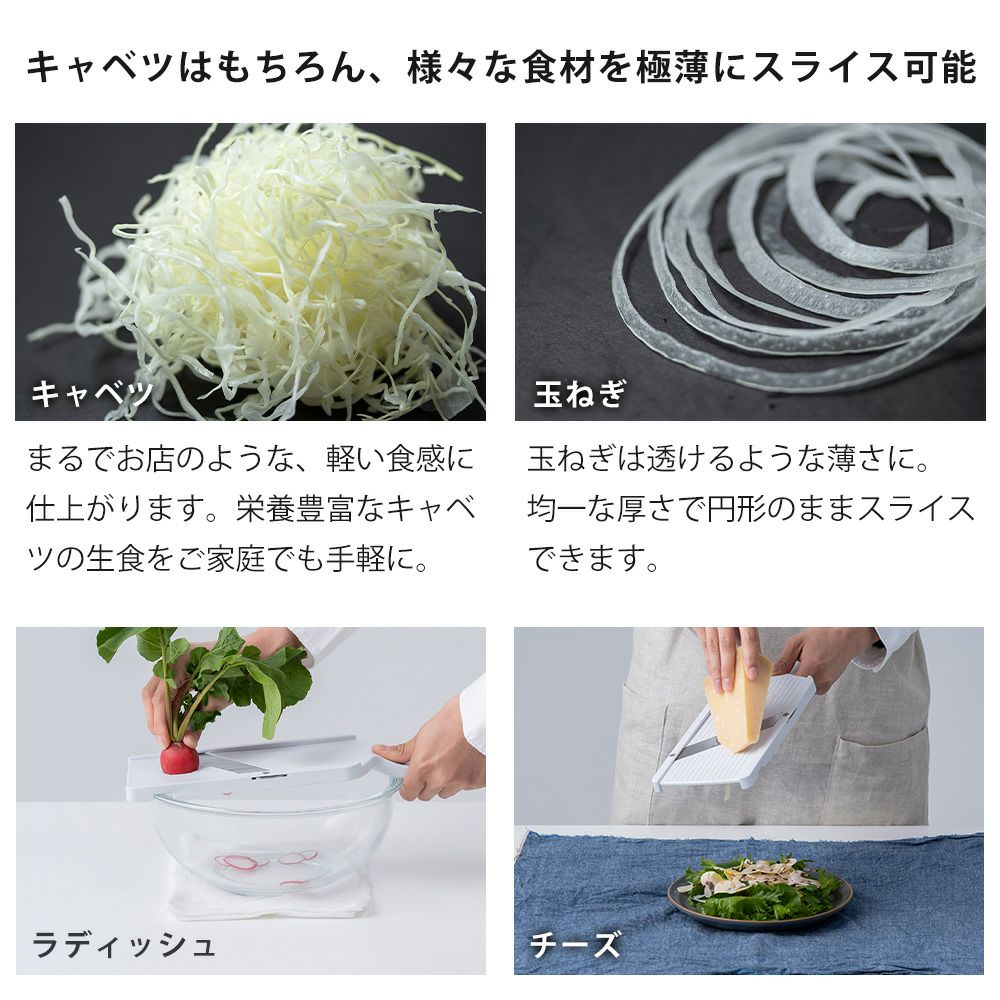 キャベツはもちろん、様々な食材を極薄にスライス可能

キャベツ

まるでお店のような、軽い食感に仕上がります。栄養豊富なキャベツの生食をご家庭でも手軽に。

玉ねぎ

玉ねぎは透けるような薄さに。均一な厚さで円形のままスライスできます。

ラディッシュ

チーズ