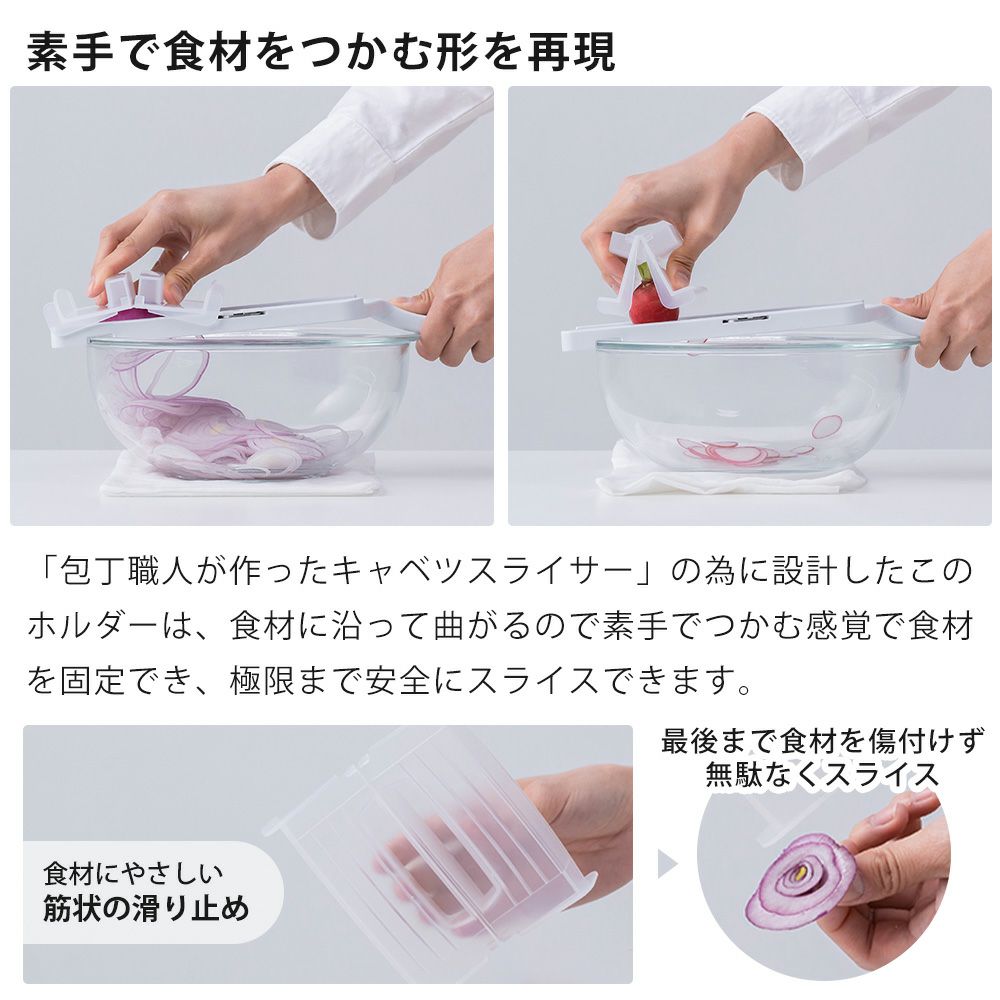 素手で食材をつかむ形を再現

「包丁職人が作ったキャベツスライサー」の為に設計したこのホルダーは、食材に沿って曲がるので素手でつかむ感覚で食材を固定でき、極限まで安全にスライスできます。

食材にやさしい
筋状の滑り止め

最後まで食材を傷付けず
無駄なくスライス