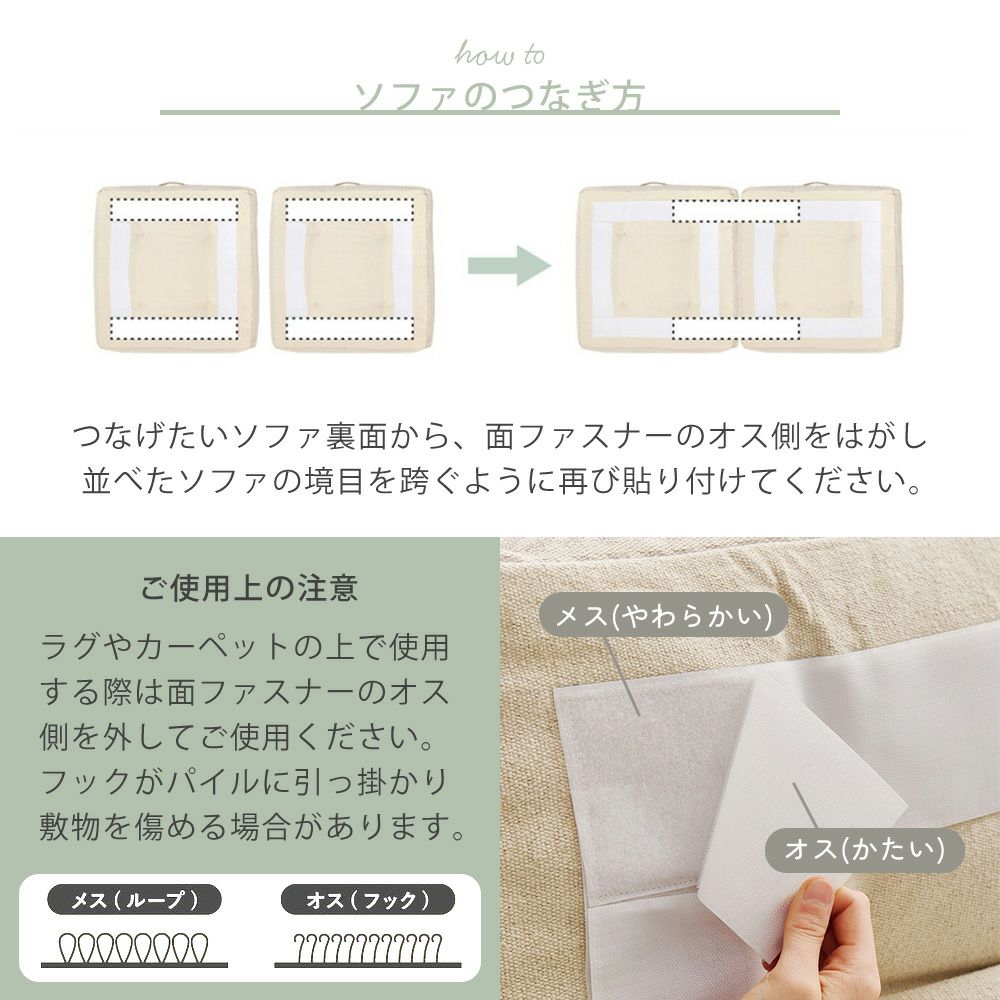 how to
ソファのつなぎ方

つなげたいソファ裏面から、面ファスナーのオス側をはがし並べたソファの境目を跨ぐように再び貼り付けてください。

ご使用上の注意

ラグやカーペットの上で使用する際は面ファスナーのオス側を外してご使用ください。フックがパイルに引っ掛かり敷物を傷める場合があります。

メス(ループ)

オス(フック)

メス(やわらかい)

オス(かたい)