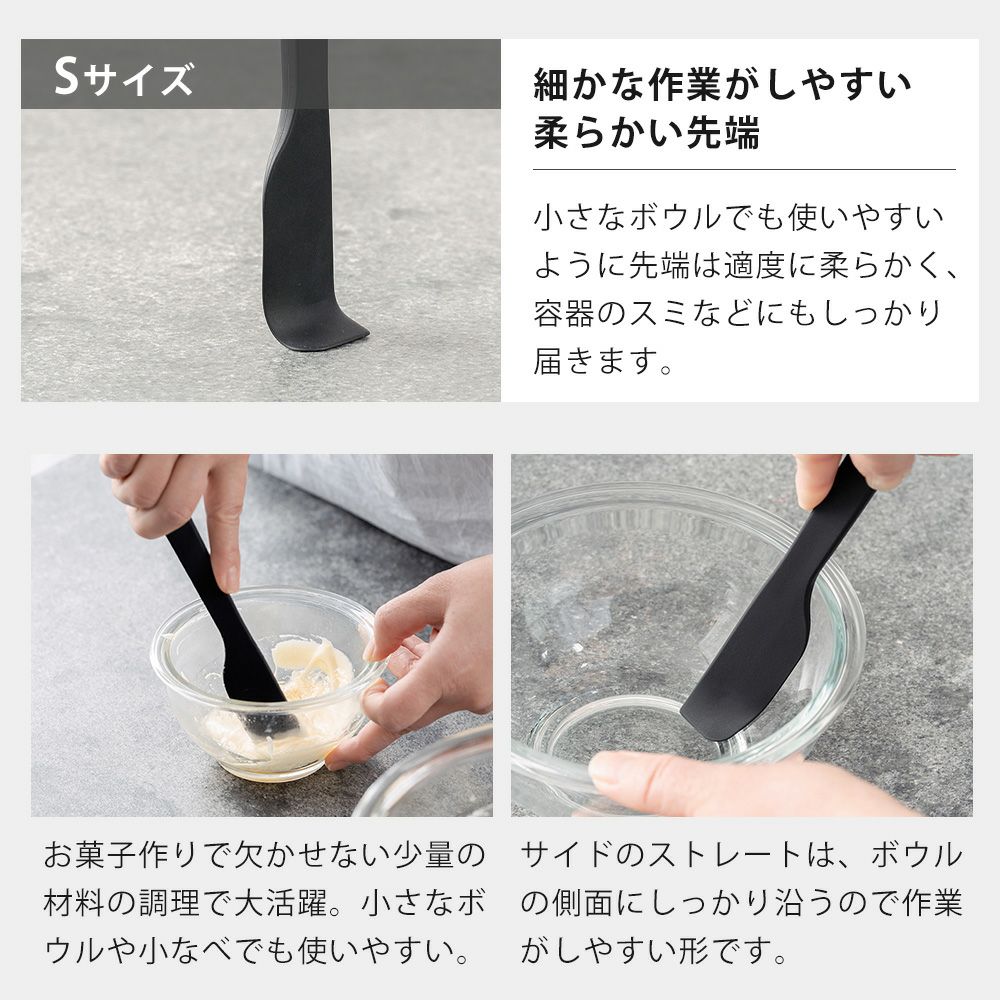 Sサイズ

細かな作業がしやすい柔らかい先端

小さなボウルでも使いやすいように先端は適度に柔らかく、容器のスミなどにもしっかり届きます。

お菓子作りで欠かせない少量の材料の調理で大活躍。小さなボウルや小なべでも使いやすい。

サイドのストレートは、ボウルの側面にしっかり沿うので作業がしやすい形です。